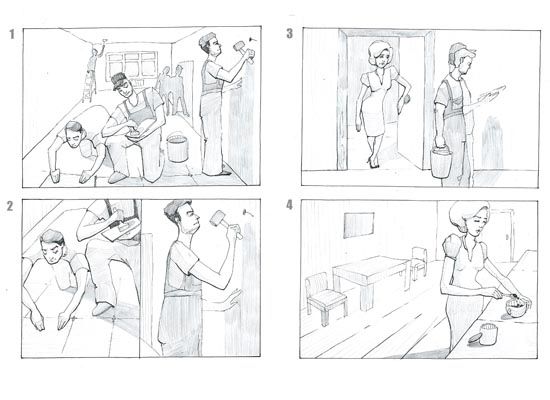 1

3

2

4