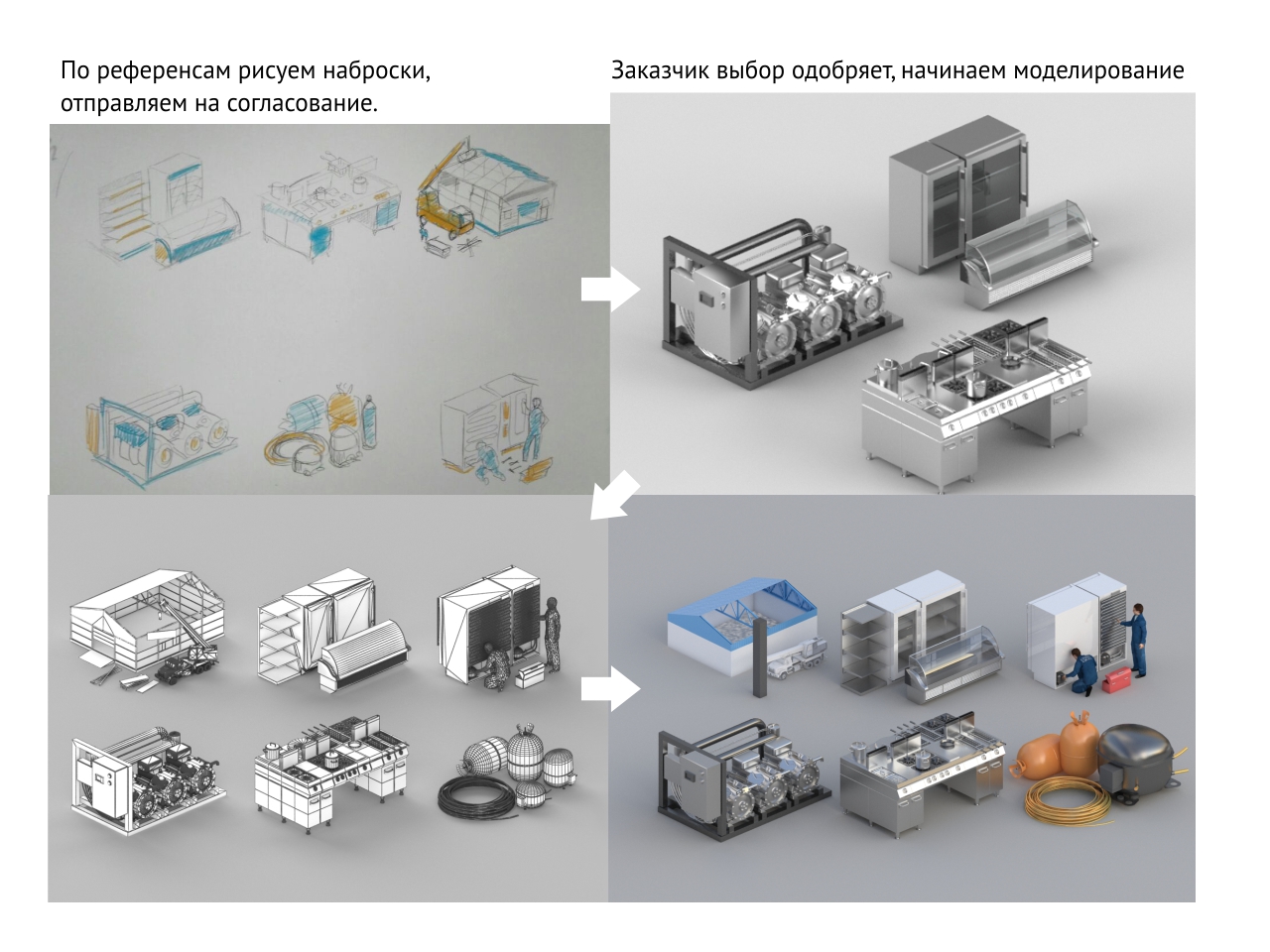 По референсам рисуем наброски, отправляем на согласование.

Заказчик выбор одобряет, начинаем моделирование