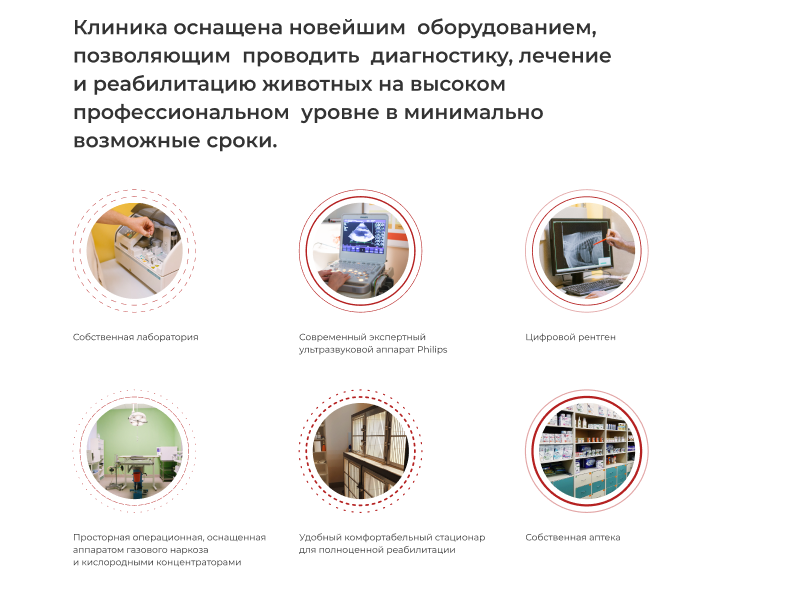 Клиника оснащена новейшим оборудованием, позволяющим проводить диагностику, лечение и реабилитацию животных на высоком профессиональном уровне в минимально возможные сроки.

Собственная лаборатория

Современный экспертный ультразвуковой аппарат Philips

Цифровой рентген

Просторная операционная, оснащенная аппаратом газового наркоза и кислородными концентраторами

Удобный комфортабельный стационар для полноценной реабилитации

Собственная аптека