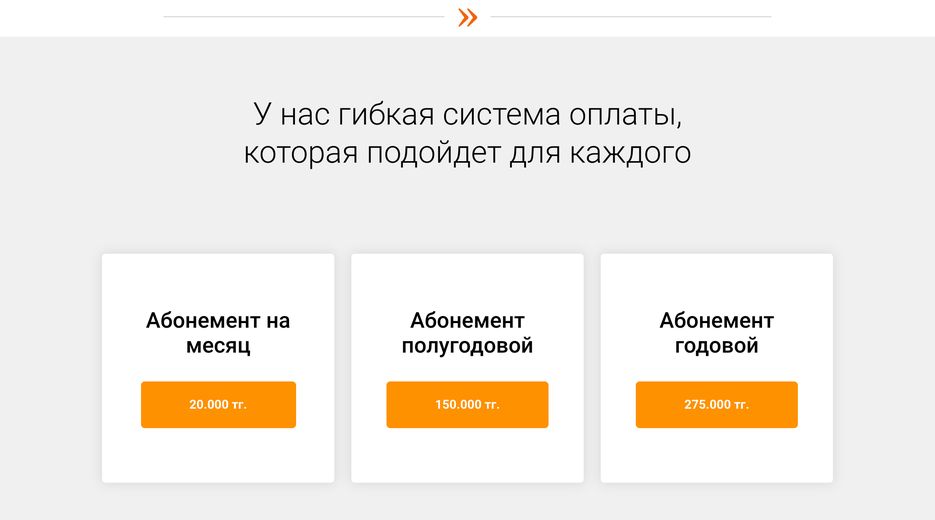 У нас гибкая система оплаты, которая подойдет для каждого

Абонемент на месяц

20.000 тг.

Абонемент полугодовой

150.000 тг.

Абонемент годовой

275.000 тг.