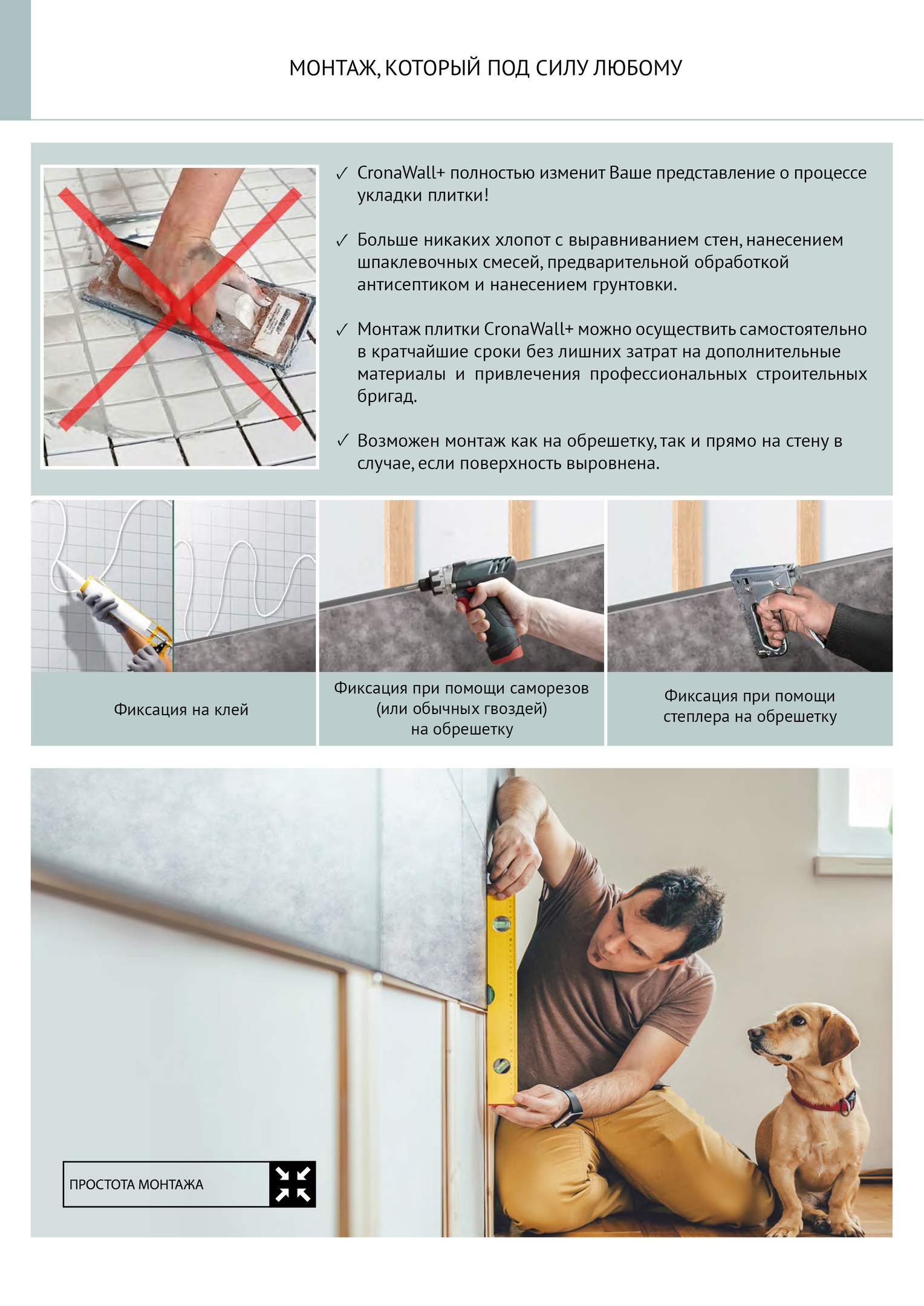 МОНТАЖ, КОТОРЫЙ ПОД СИЛУ ЛЮБОМУ

✓ CronaWall+ полностью изменит Ваше представление о процессе укладки плитки!

✓ Больше никаких хлопот с выравниванием стен, нанесением шпаклевочных смесей, предварительной обработкой антисептиком и нанесением грунтовки.

✓ Монтаж плитки CronaWall+ можно осуществить самостоятельно в кратчайшие сроки без лишних затрат на дополнительные материалы и привлечения профессиональных строительных бригад.

✓ Возможен монтаж как на обрешетку, так и прямо на стену в случае, если поверхность выровнена.

Фиксация на клей

Фиксация при помощи саморезов (или обычных гвоздей) на обрешетку

Фиксация при помощи степлера на обрешетку

ПРОСТОТА МОНТАЖА