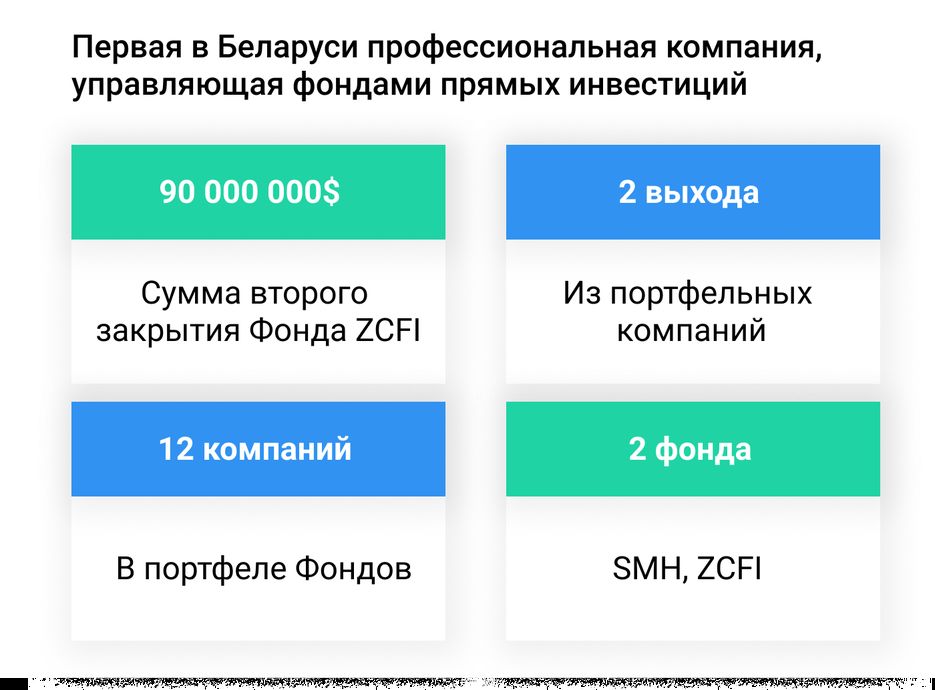 Первая в Беларуси профессиональная компания, управляющая фондами прямых инвестиций

90 000 000$

Сумма второго закрытия Фонда ZCFI

2 выхода

Из портфельных компаний

12 компаний

В портфеле Фондов

2 фонда

SMH, ZCFI