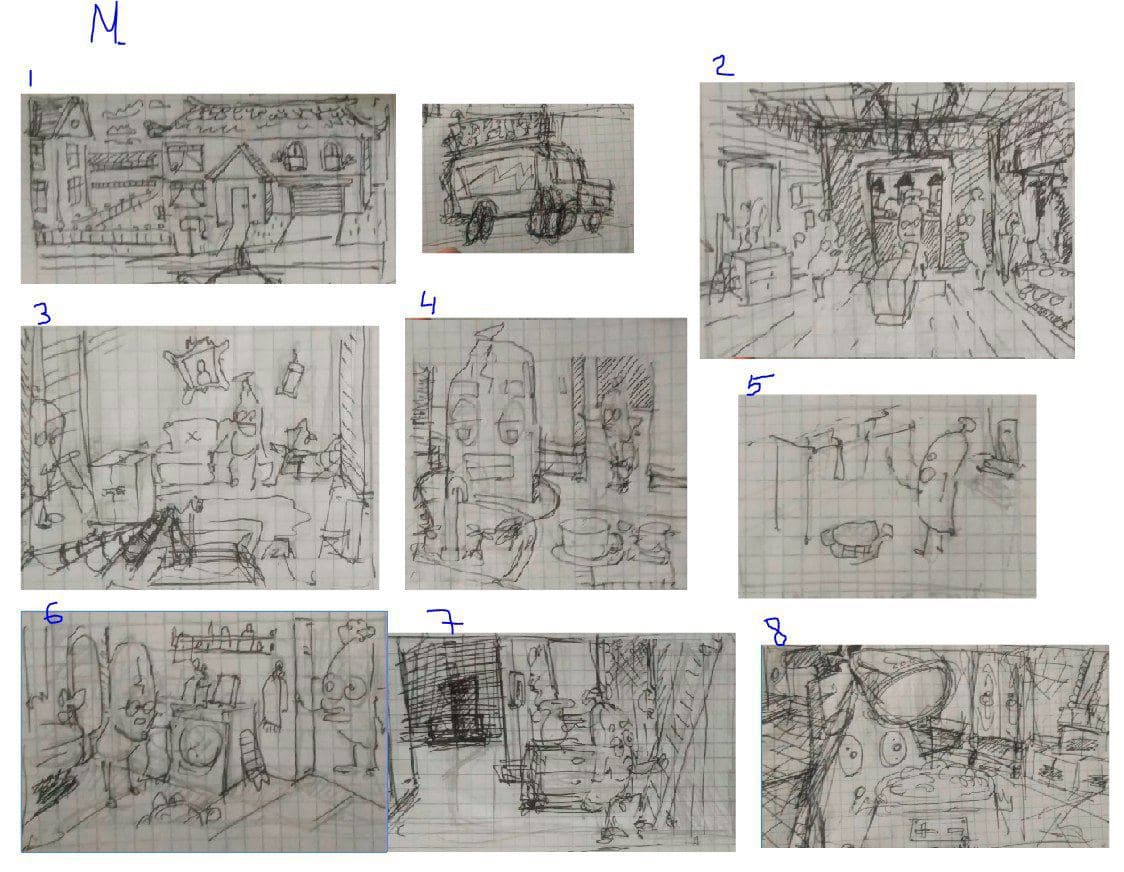 M

1

2

3

4

5

6

7

8