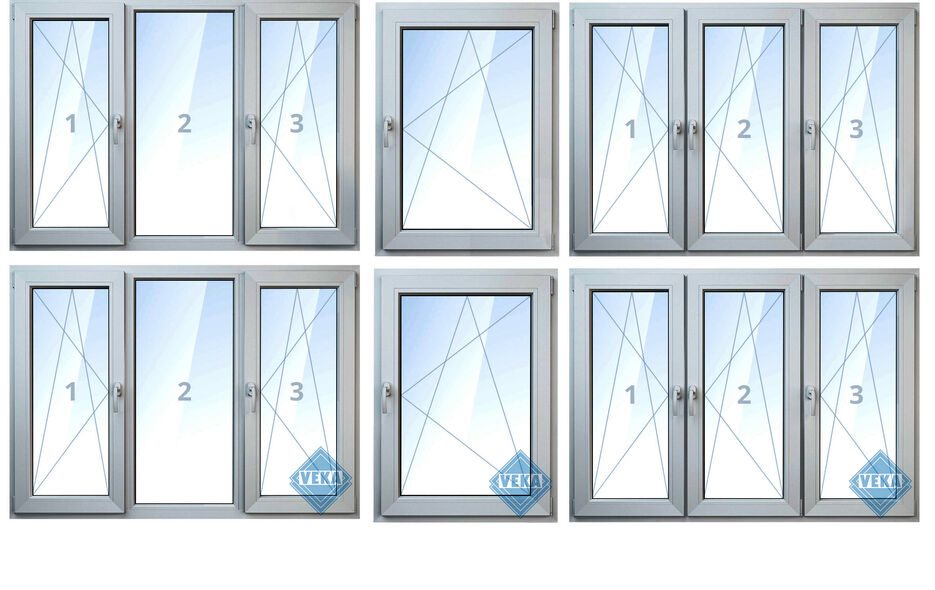 1 2 3

1 2 3

1 2 3

VEKA

VEKA

1 2 3

VEKA