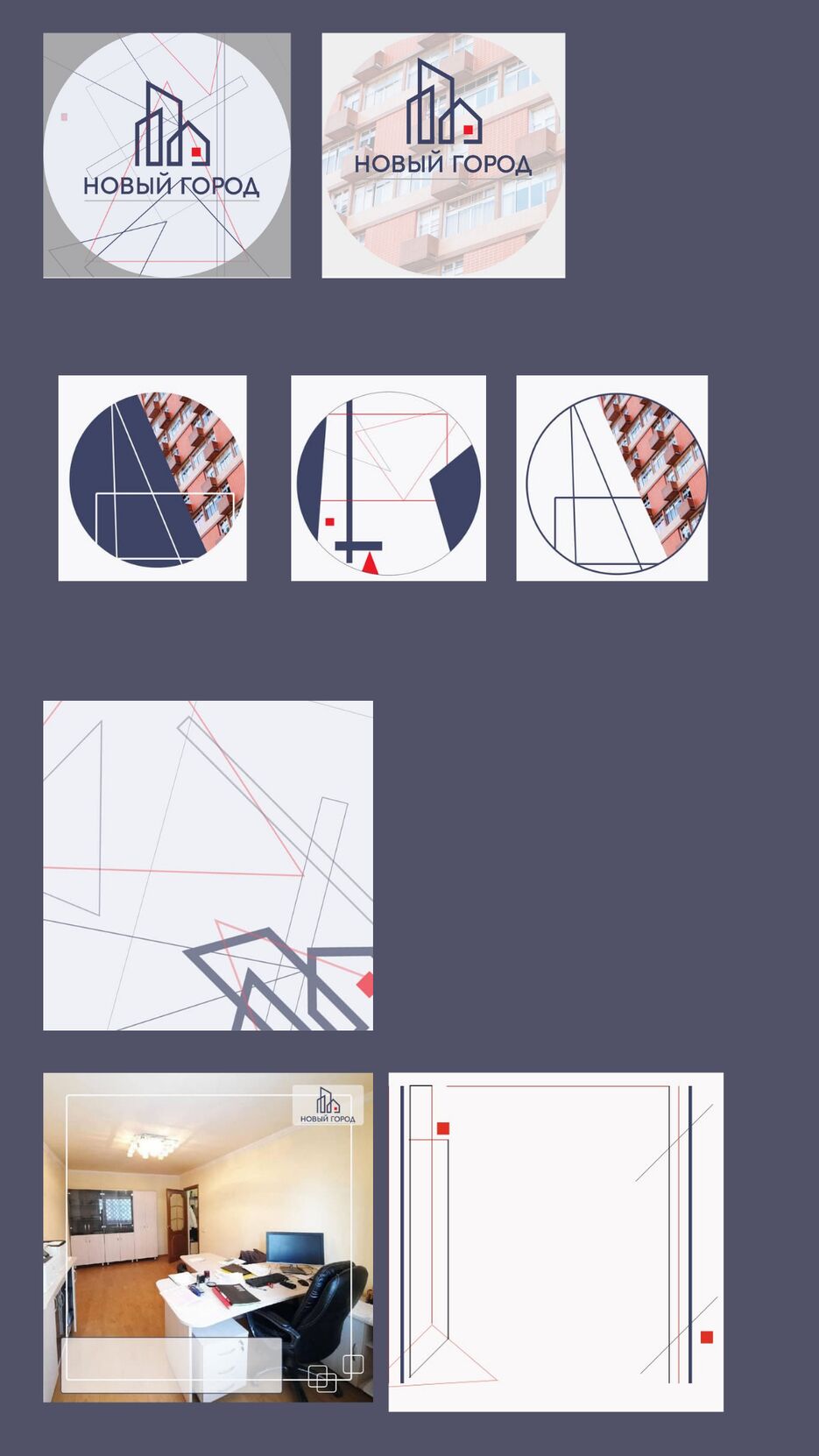 НОВЫЙ ГОРОД

НОВЫЙ ГОРОД

НОВЫЙ ГОРОД