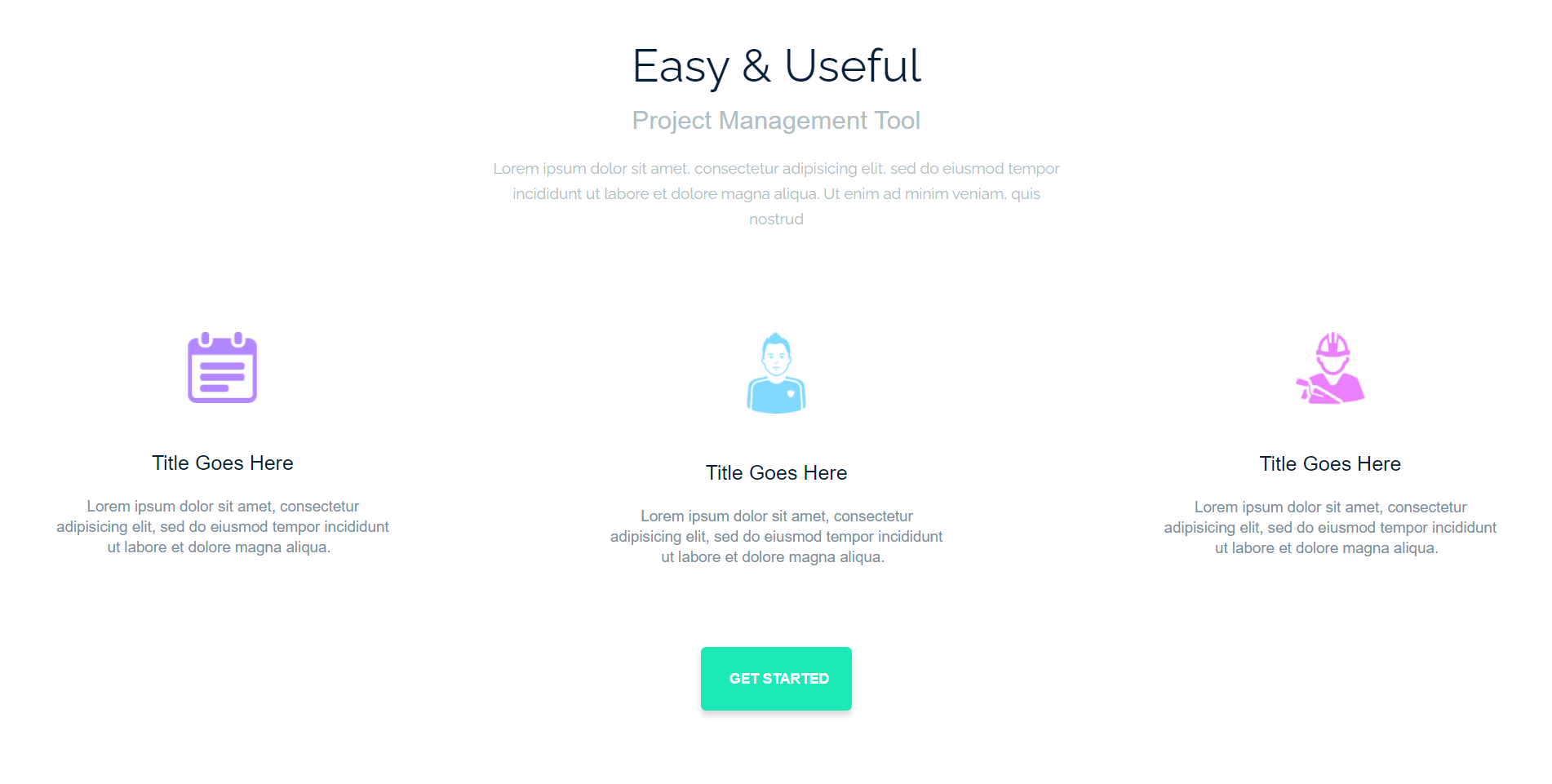 Easy & Useful

Project Management Tool

Lorem ipsum dolor sit amet, consectetur adipisicing elit, sed do eiusmod tempor incididunt ut labore et dolore magna aliqua. Ut enim ad minim veniam, quis nostrud

Title Goes Here

Lorem ipsum dolor sit amet, consectetur adipisicing elit, sed do eiusmod tempor incididunt ut labore et dolore magna aliqua.

Title Goes Here

Lorem ipsum dolor sit amet, consectetur adipisicing elit, sed do eiusmod tempor incididunt ut labore et dolore magna aliqua.

Title Goes Here

Lorem ipsum dolor sit amet, consectetur adipisicing elit, sed do eiusmod tempor incididunt ut labore et dolore magna aliqua.

GET STARTED