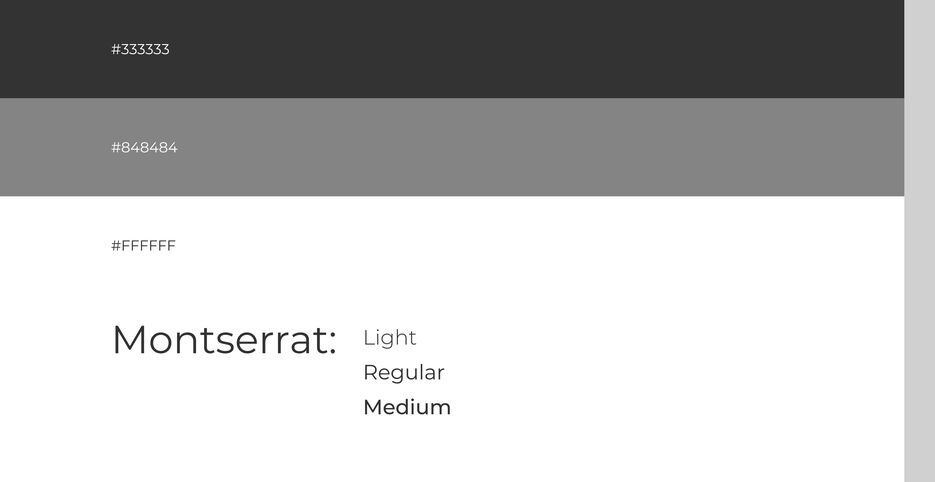 #333333

#848484

#FFFFFF

Montserrat: Light
Regular
Medium