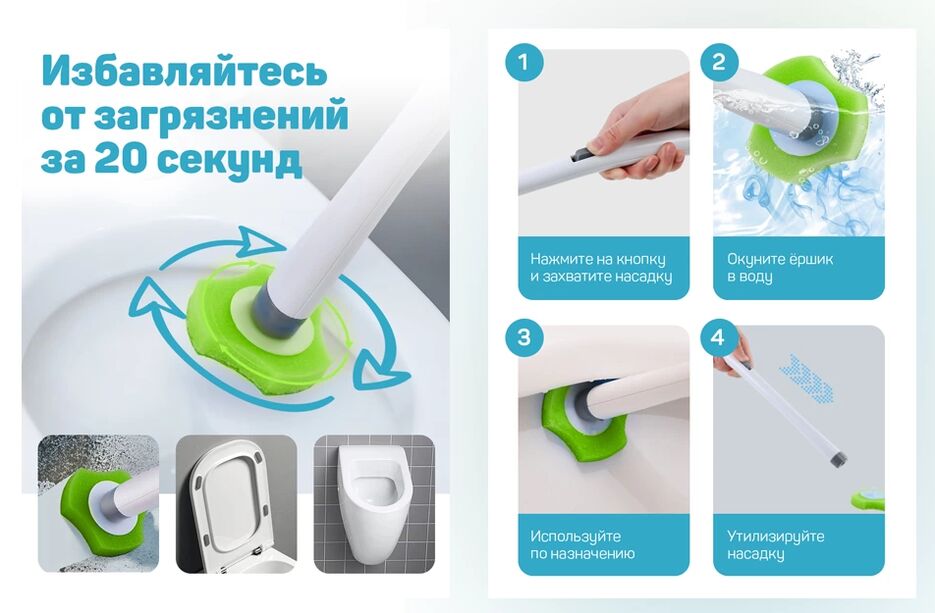 Избавляйтесь от загрязнений за 20 секунд

1
Нажмите на кнопку и захватите насадку

2
Окуните ёршик в воду

3
Используйте по назначению

4
Утилизируйте насадку