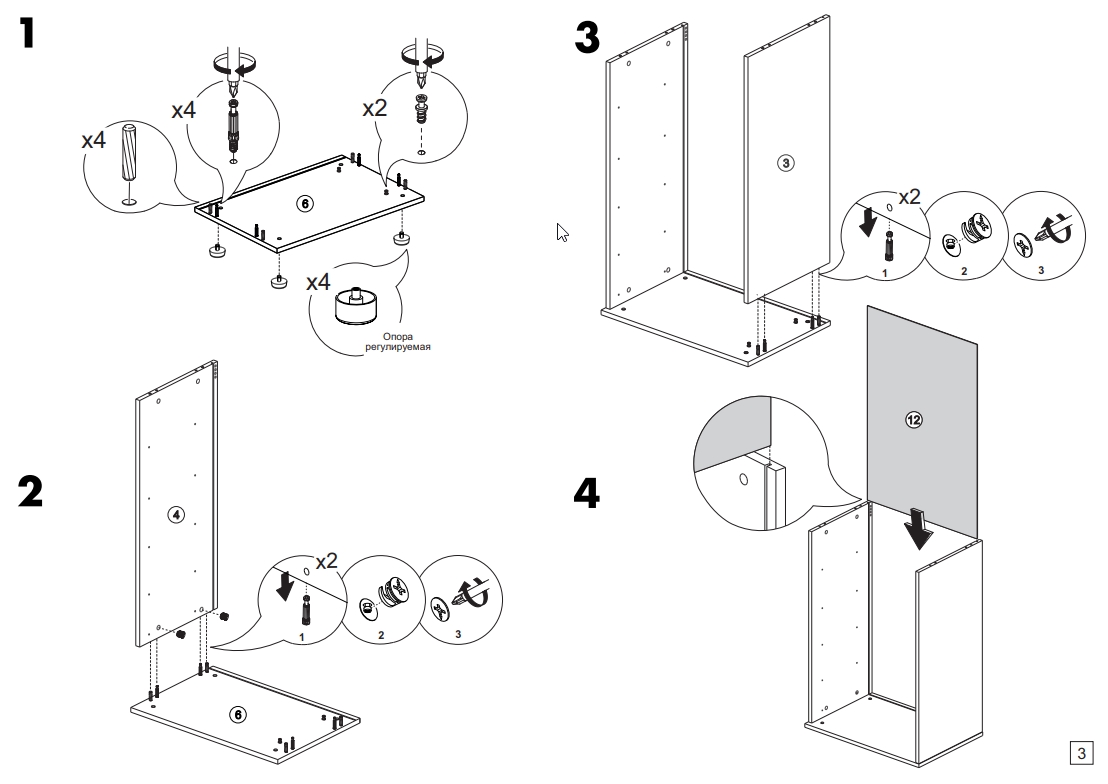 1

x4

x4

x2

6

x4

Опора регулируемая

2

4

x2

1

2

3

6

3

3

x2

1

2

3

4

12

3