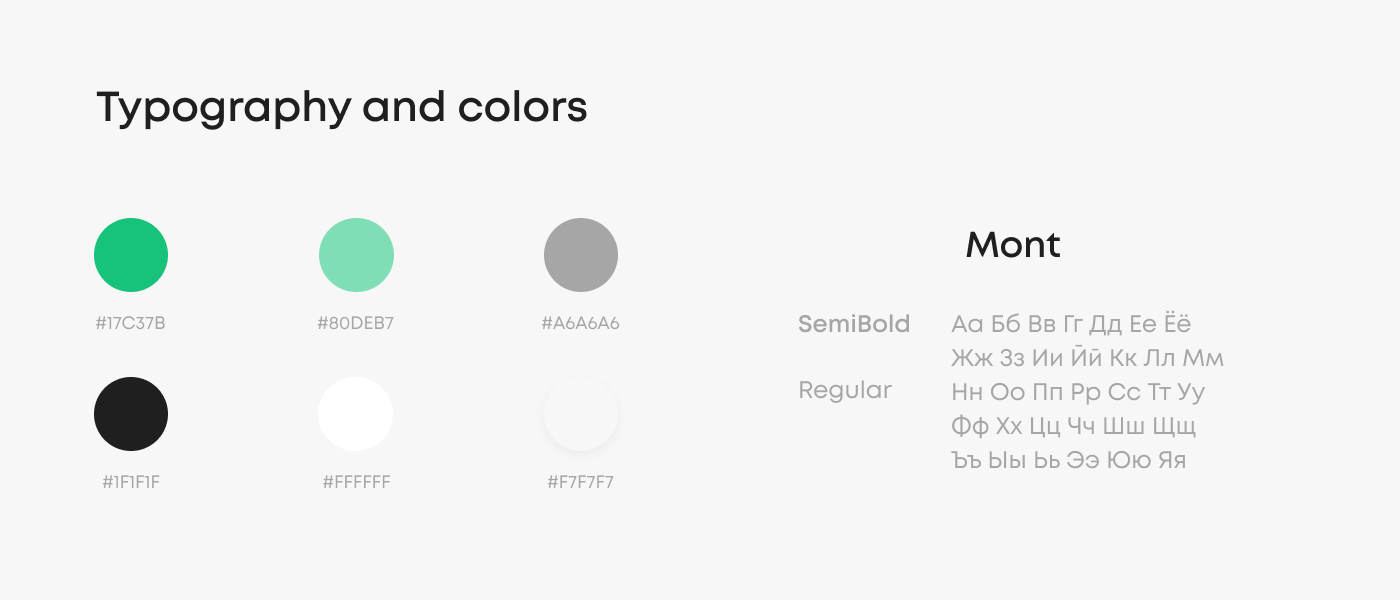 Typography and colors

#17C37B

#80DEB7

#A6A6A6

#1F1F1F

#FFFFFF

#F7F7F7

Mont

SemiBold

Regular

Аа Бб Вв Гг Дд Ее Ёё Жж Зз Ии Йй Кк Лл Мм Нн Оо Пп Рр Сс Тт Уу Фф Хх Цц Чч Шш Щщ Ъъ Ыы Ьь Ээ Юю Яя