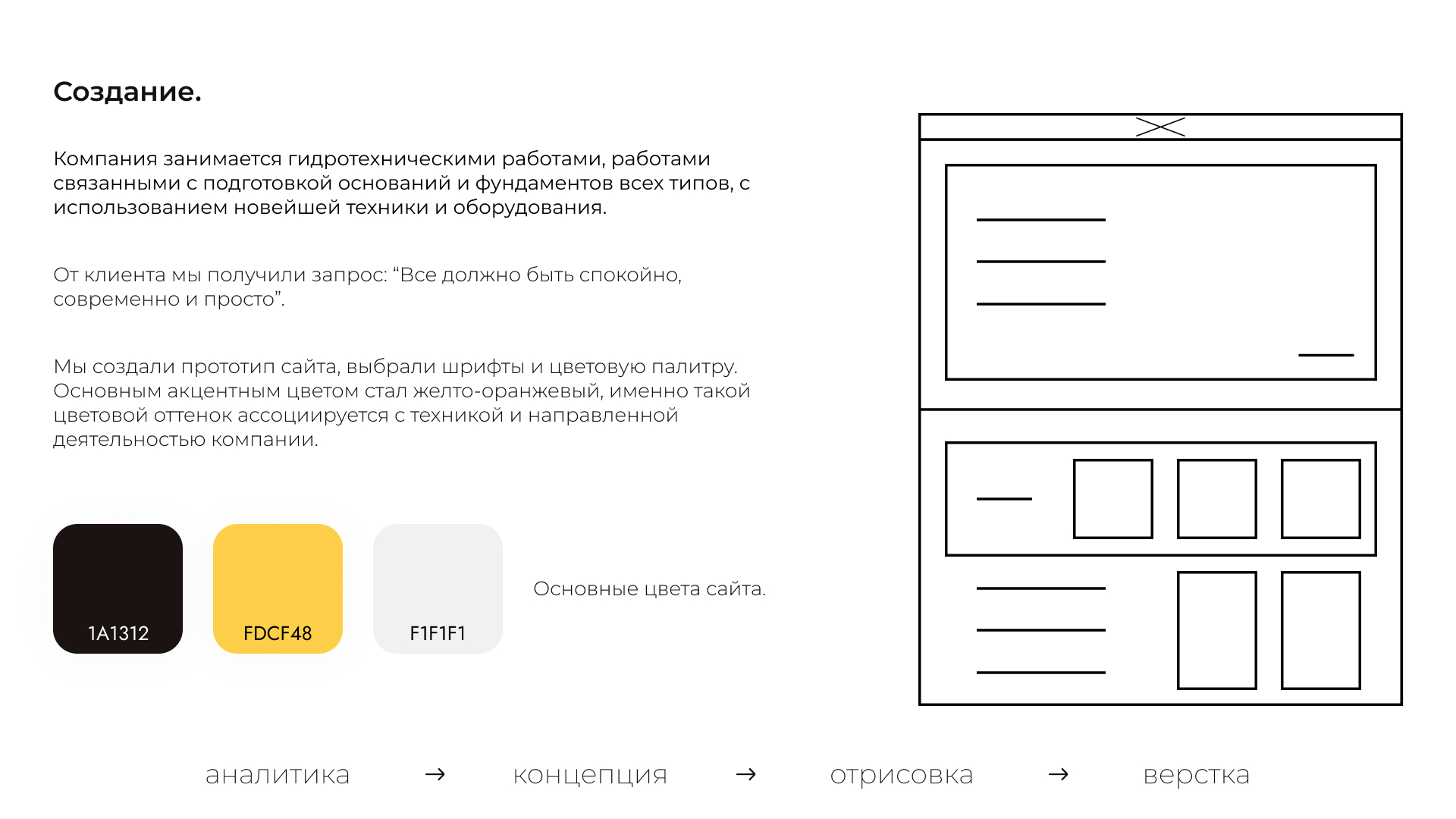 Создание.

Компания занимается гидротехническими работами, работами связанными с подготовкой оснований и фундаментов всех типов, с использованием новейшей техники и оборудования.

От клиента мы получили запрос: "Все должно быть спокойно, современно и просто".

Мы создали прототип сайта, выбрали шрифты и цветовую палитру. Основным акцентным цветом стал желто-оранжевый, именно такой цветовой оттенок ассоциируется с техникой и направленной деятельностью компании.

1A1312

FDCF48

F1F1F1

Основные цвета сайта.

аналитика → концепция → отрисовка → верстка