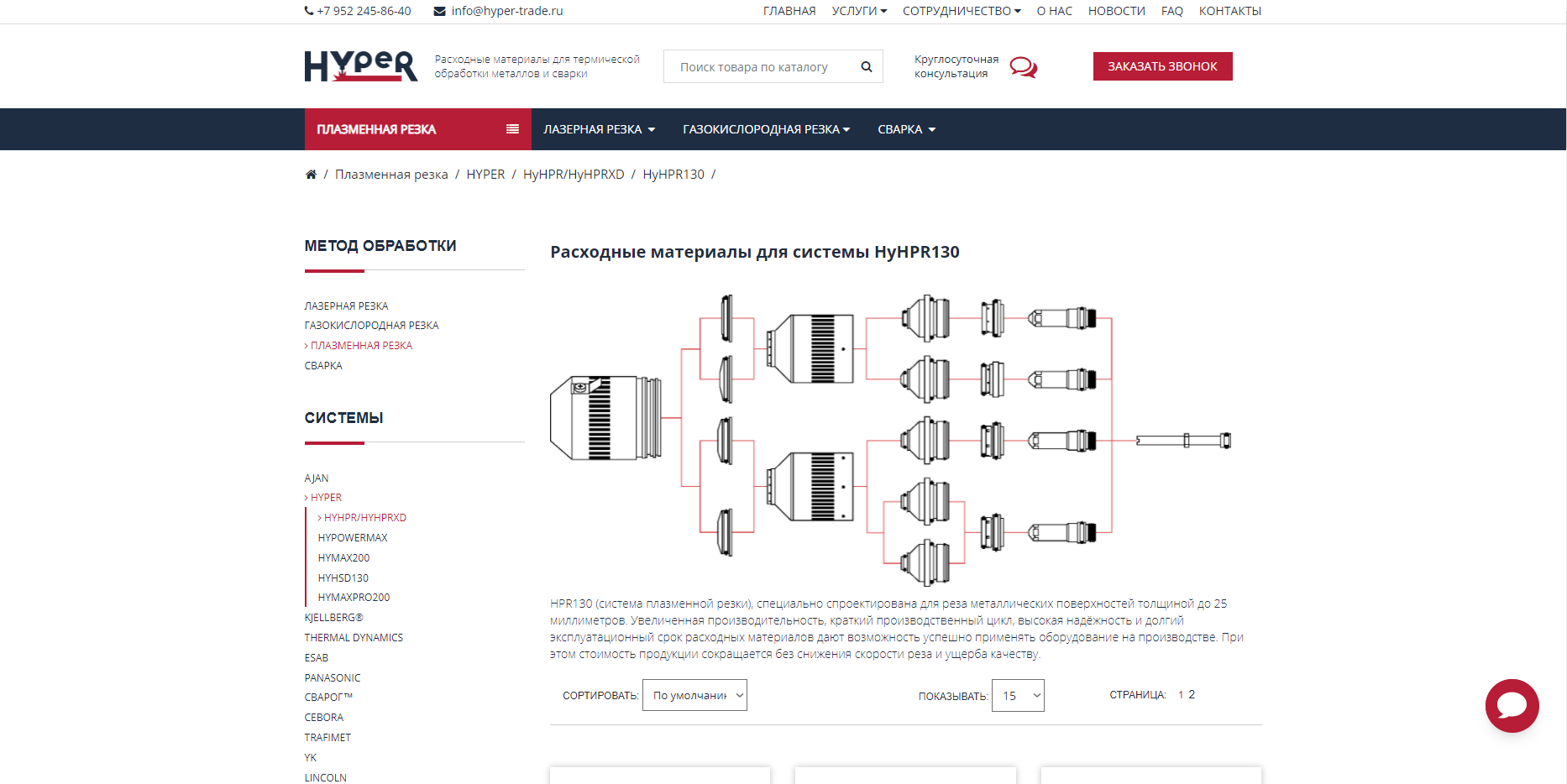 +7 952 245-86-40 info@hyper-trade.ru ГЛАВНАЯ УСЛУГИ СОТРУДНИЧЕСТВО О НАС НОВОСТИ FAQ КОНТАКТЫ

HYPER Расходные материалы для термической обработки металлов и сварки

Поиск товара по каталогу

Круглосуточная консультация

ЗАКАЗАТЬ ЗВОНОК

ПЛАЗМЕННАЯ РЕЗКА ЛАЗЕРНАЯ РЕЗКА ГАЗОКИСЛОРОДНАЯ РЕЗКА СВАРКА

/ Плазменная резка / HYPER / HyHPR/HyHPRXD / HyHPR130 /

МЕТОД ОБРАБОТКИ

ЛАЗЕРНАЯ РЕЗКА
ГАЗОКИСЛОРОДНАЯ РЕЗКА
› ПЛАЗМЕННАЯ РЕЗКА
СВАРКА

СИСТЕМЫ

AJAN
› HYPER
› HYHPR/HYHPRXD
HYPOWERMAX
HYMAX200
HYHSD130
HYMAXPRO200
KJELLBERG®
THERMAL DYNAMICS
ESAB
PANASONIC
СВАРОГ™
CEBORA
TRAFIMET
YK
LINCOLN

Расходные материалы для системы HyHPR130

HPR130 (система плазменной резки), специально спроектирована для реза металлических поверхностей толщиной до 25 миллиметров. Увеличенная производительность, краткий производственный цикл, высокая надёжность и долгий эксплуатационный срок расходных материалов дают возможность успешно применять оборудование на производстве. При этом стоимость продукции сокращается без снижения скорости реза и ущерба качеству.

СОРТИРОВАТЬ: По умолчани ПОКАЗЫВАТЬ: 15 СТРАНИЦА: 1 2