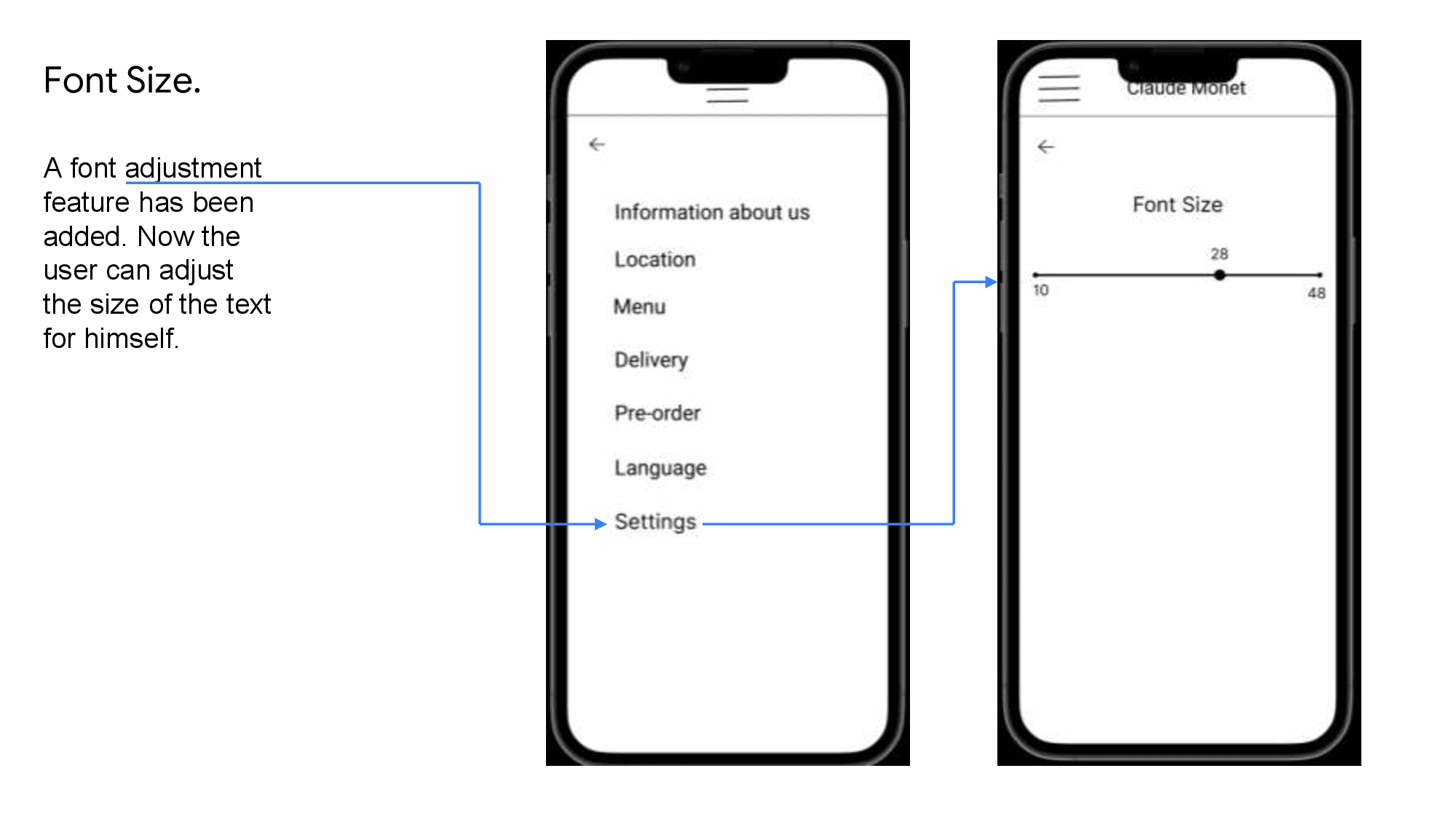 Font Size.

A font adjustment feature has been added. Now the user can adjust the size of the text for himself.

Information about us

Location

Menu

Delivery

Pre-order

Language

Settings

Claude Monet

Font Size

28

10

48