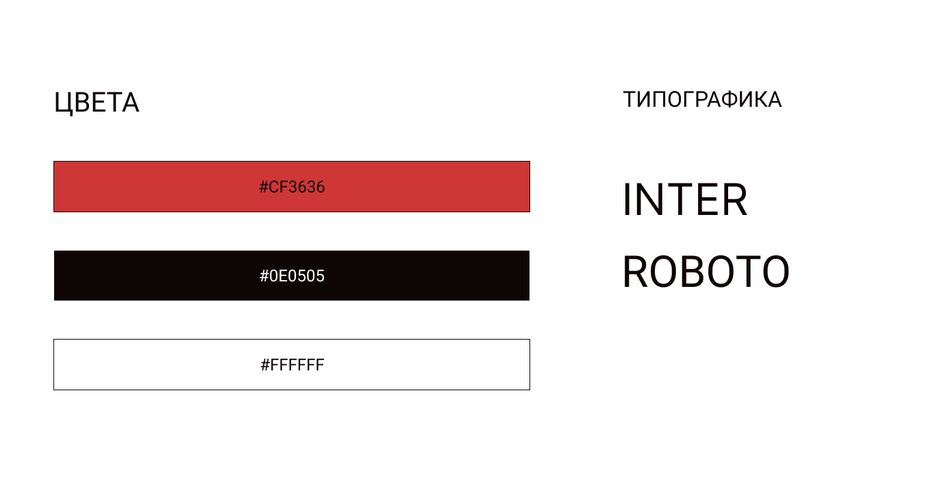 ЦВЕТА

#CF3636

#0E0505

#FFFFFF

ТИПОГРАФИКА

INTER

ROBOTO