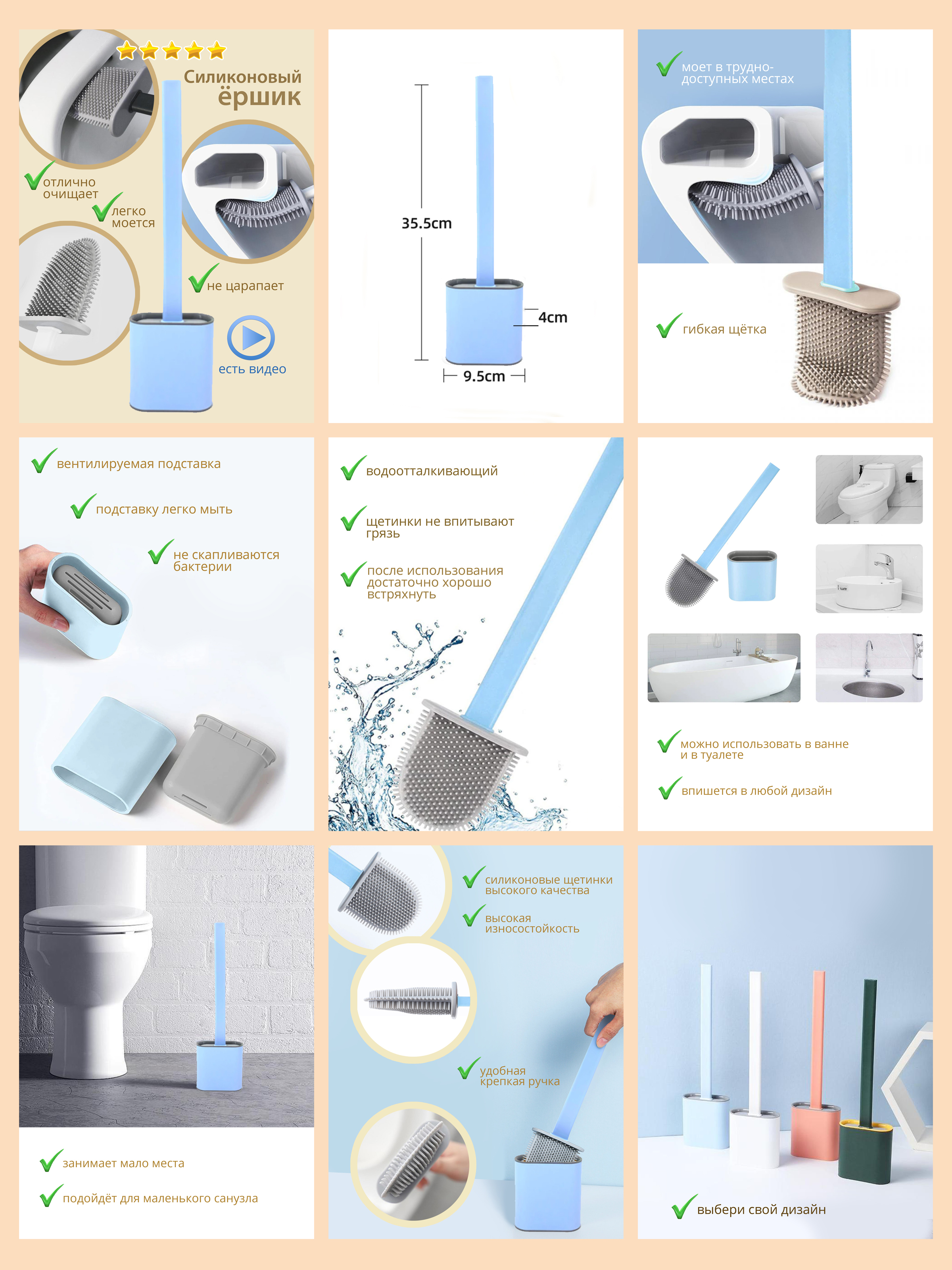 Силиконовый ёршик

отлично очищает

легко моется

не царапает

есть видео

35.5cm

4cm

9.5cm

моет в трудно-доступных местах

гибкая щётка

вентилируемая подставка

подставку легко мыть

не скапливаются бактерии

водоотталкивающий

щетинки не впитывают грязь

после использования достаточно хорошо встряхнуть

можно использовать в ванне и в туалете

впишется в любой дизайн

занимает мало места

подойдёт для маленького санузла

силиконовые щетинки высокого качества

высокая износостойкость

удобная крепкая ручка

выбери свой дизайн