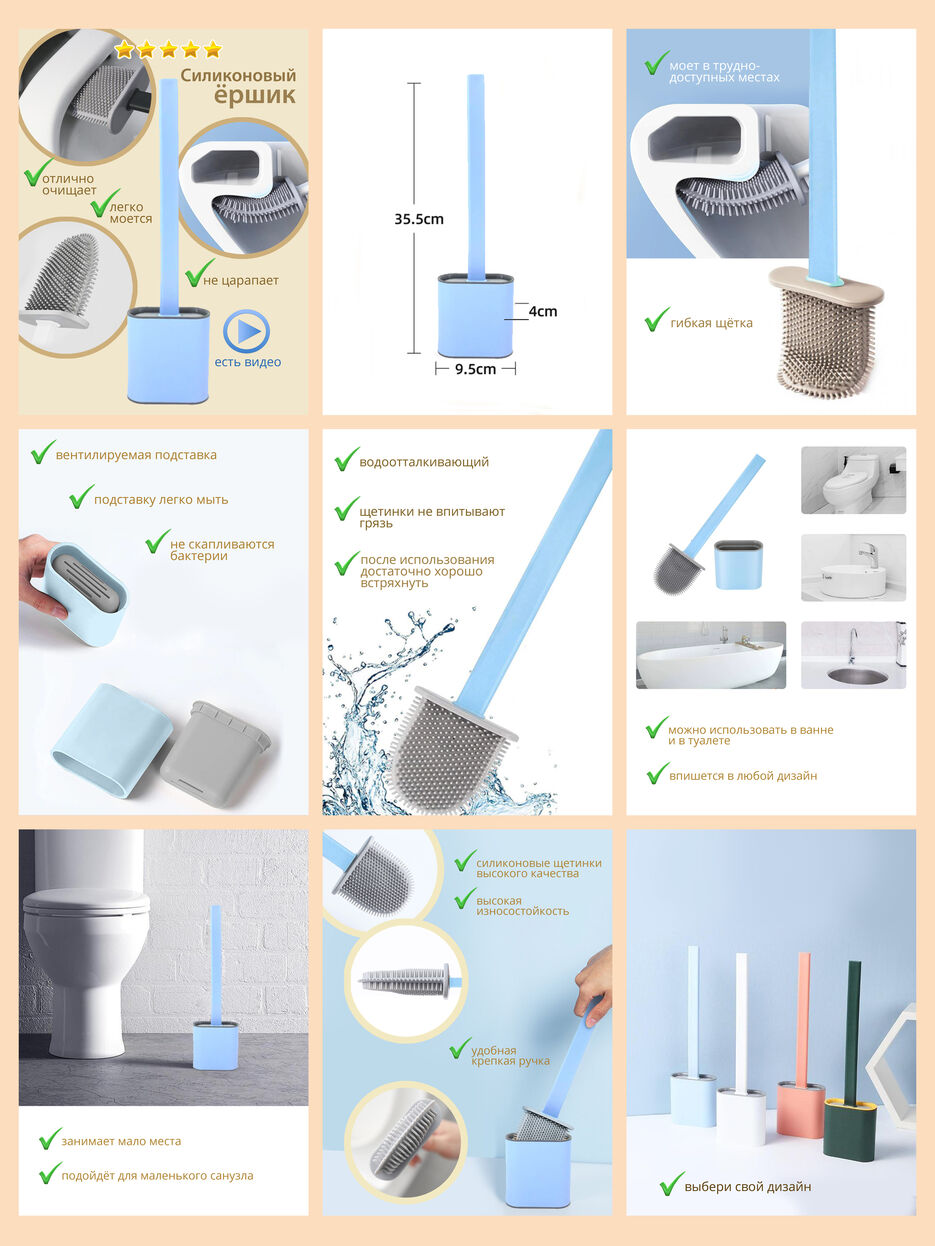 Силиконовый ёршик

отлично очищает

легко моется

не царапает

есть видео

35.5cm

4cm

9.5cm

моет в трудно-доступных местах

гибкая щётка

вентилируемая подставка

подставку легко мыть

не скапливаются бактерии

водоотталкивающий

щетинки не впитывают грязь

после использования достаточно хорошо встряхнуть

можно использовать в ванне и в туалете

впишется в любой дизайн

занимает мало места

подойдёт для маленького санузла

силиконовые щетинки высокого качества

высокая износостойкость

удобная крепкая ручка

выбери свой дизайн