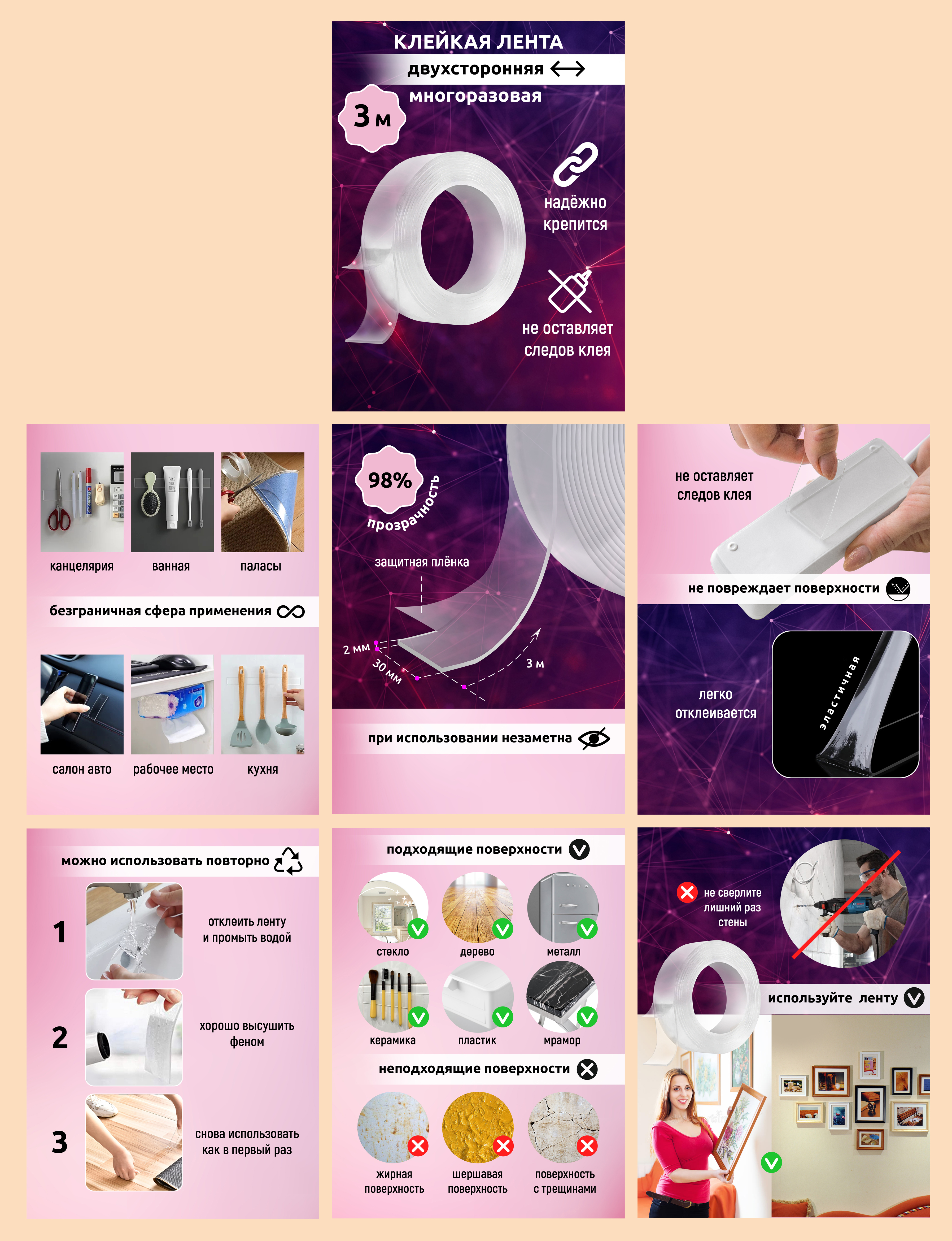 КЛЕЙКАЯ ЛЕНТА
двухсторонняя
многоразовая
3 м
надёжно крепится
не оставляет следов клея

канцелярия
ванная
паласы
безграничная сфера применения
салон авто
рабочее место
кухня

98%
прозрачность
защитная плёнка
2 мм
30 мм
3 м
при использовании незаметна

не оставляет следов клея
не повреждает поверхности
легко отклеивается
эластичная

можно использовать повторно
1
отклеить ленту и промыть водой
2
хорошо высушить феном
3
снова использовать как в первый раз

подходящие поверхности
стекло
дерево
металл
керамика
пластик
мрамор
неподходящие поверхности
жирная поверхность
шершавая поверхность
поверхность с трещинами

не сверлите лишний раз стены
используйте ленту