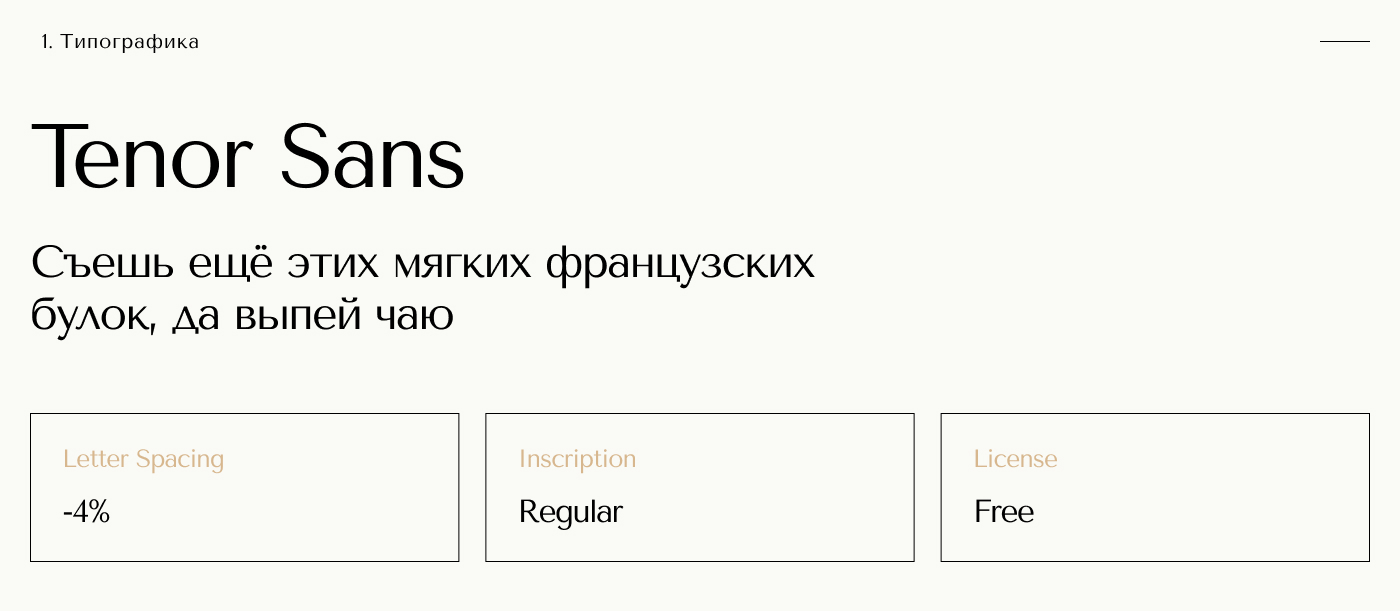 1. Типографика

Tenor Sans

Съешь ещё этих мягких французских булок, да выпей чаю

Letter Spacing
-4%

Inscription
Regular

License
Free