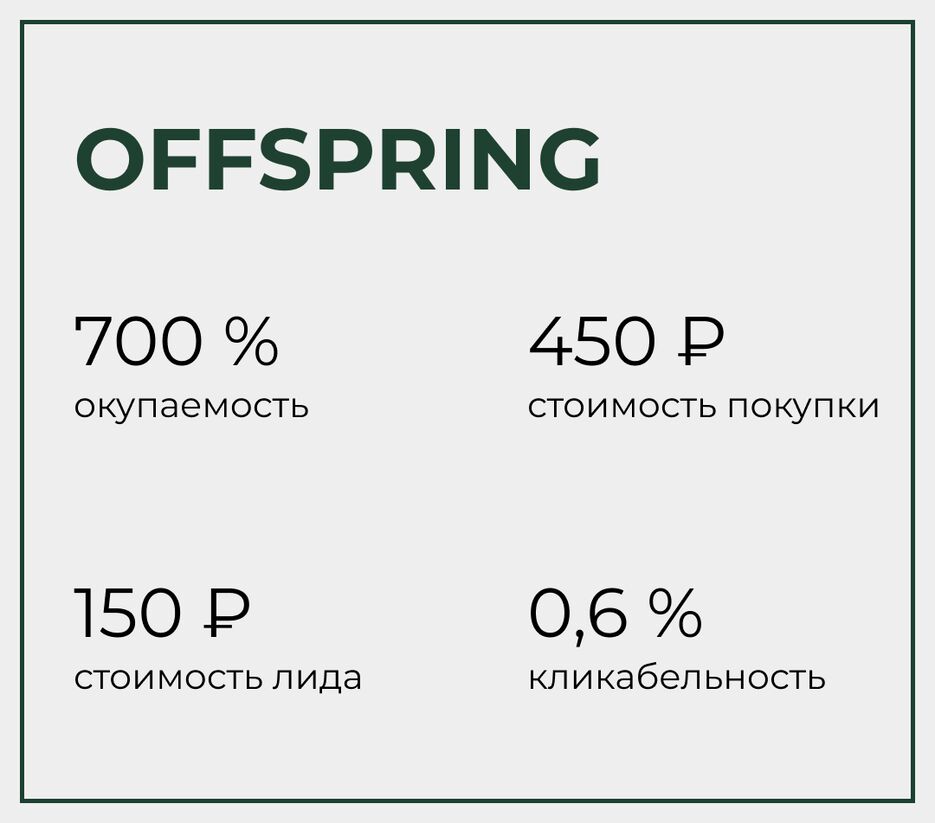 OFFSPRING

700 %
окупаемость

450 ₽
стоимость покупки

150 ₽
стоимость лида

0,6 %
кликабельность