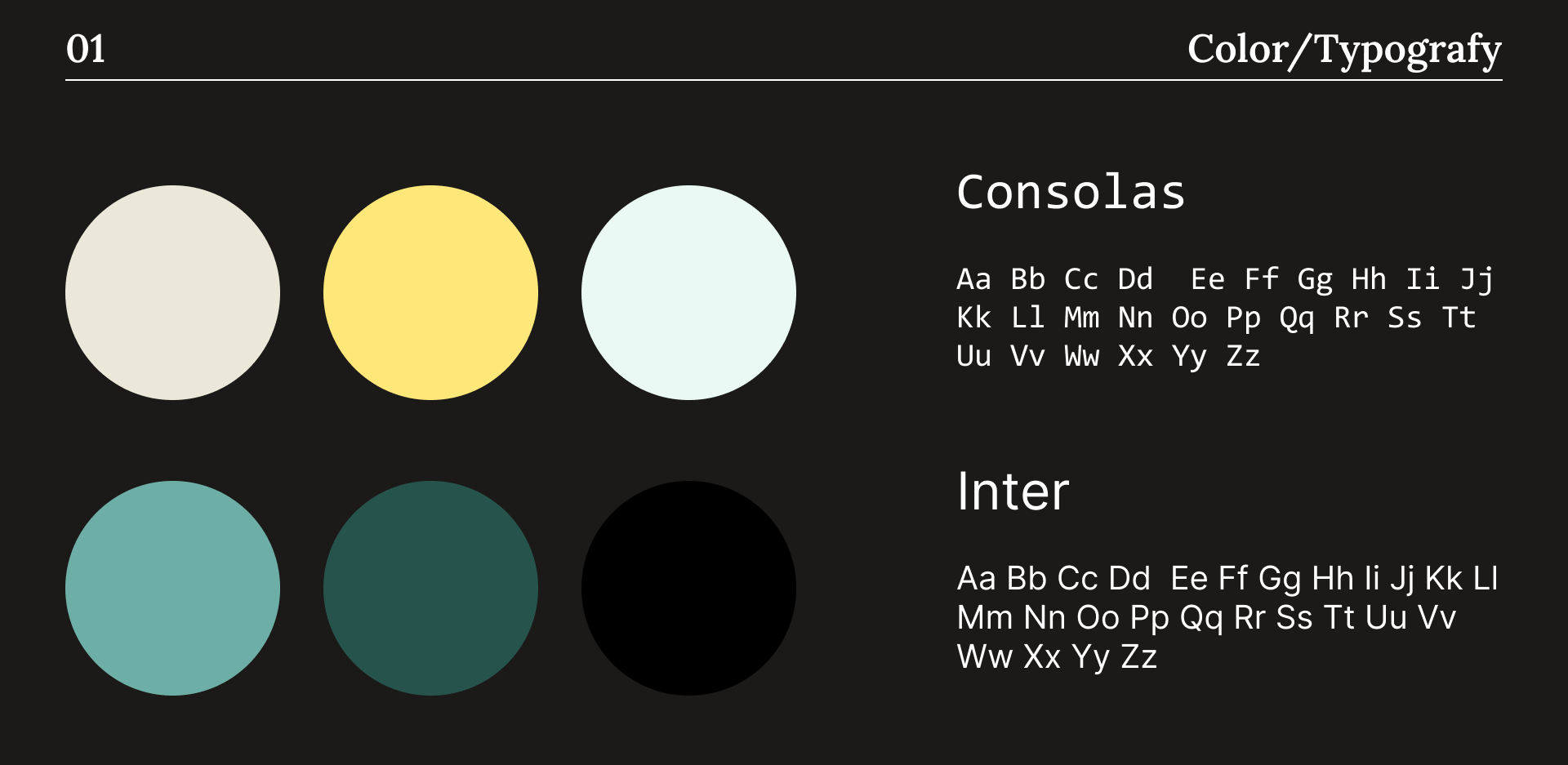 01

Color/Typografy

Consolas

Aa Bb Cc Dd Ee Ff Gg Hh Ii Jj Kk Ll Mm Nn Oo Pp Qq Rr Ss Tt Uu Vv Ww Xx Yy Zz

Inter

Aa Bb Cc Dd Ee Ff Gg Hh Ii Jj Kk Ll Mm Nn Oo Pp Qq Rr Ss Tt Uu Vv Ww Xx Yy Zz