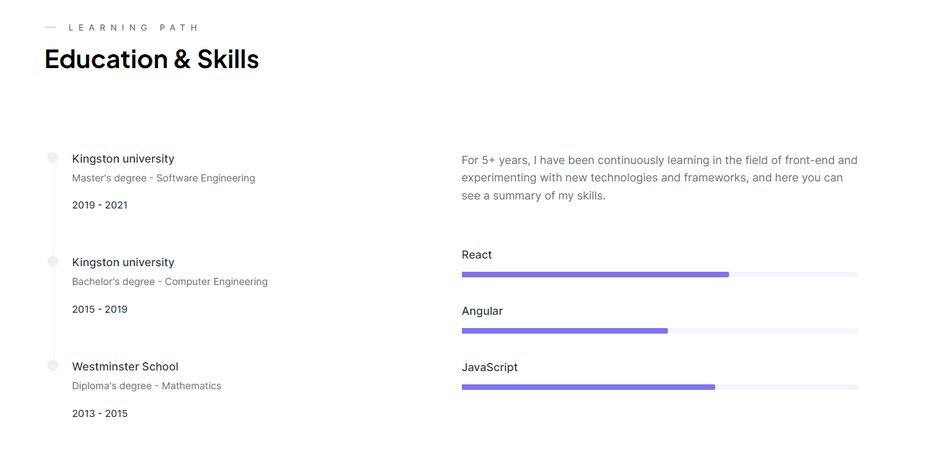 LEARNING PATH

Education & Skills

Kingston university
Master's degree - Software Engineering
2019 - 2021

Kingston university
Bachelor's degree - Computer Engineering
2015 - 2019

Westminster School
Diploma's degree - Mathematics
2013 - 2015

For 5+ years, I have been continuously learning in the field of front-end and experimenting with new technologies and frameworks, and here you can see a summary of my skills.

React

Angular

JavaScript