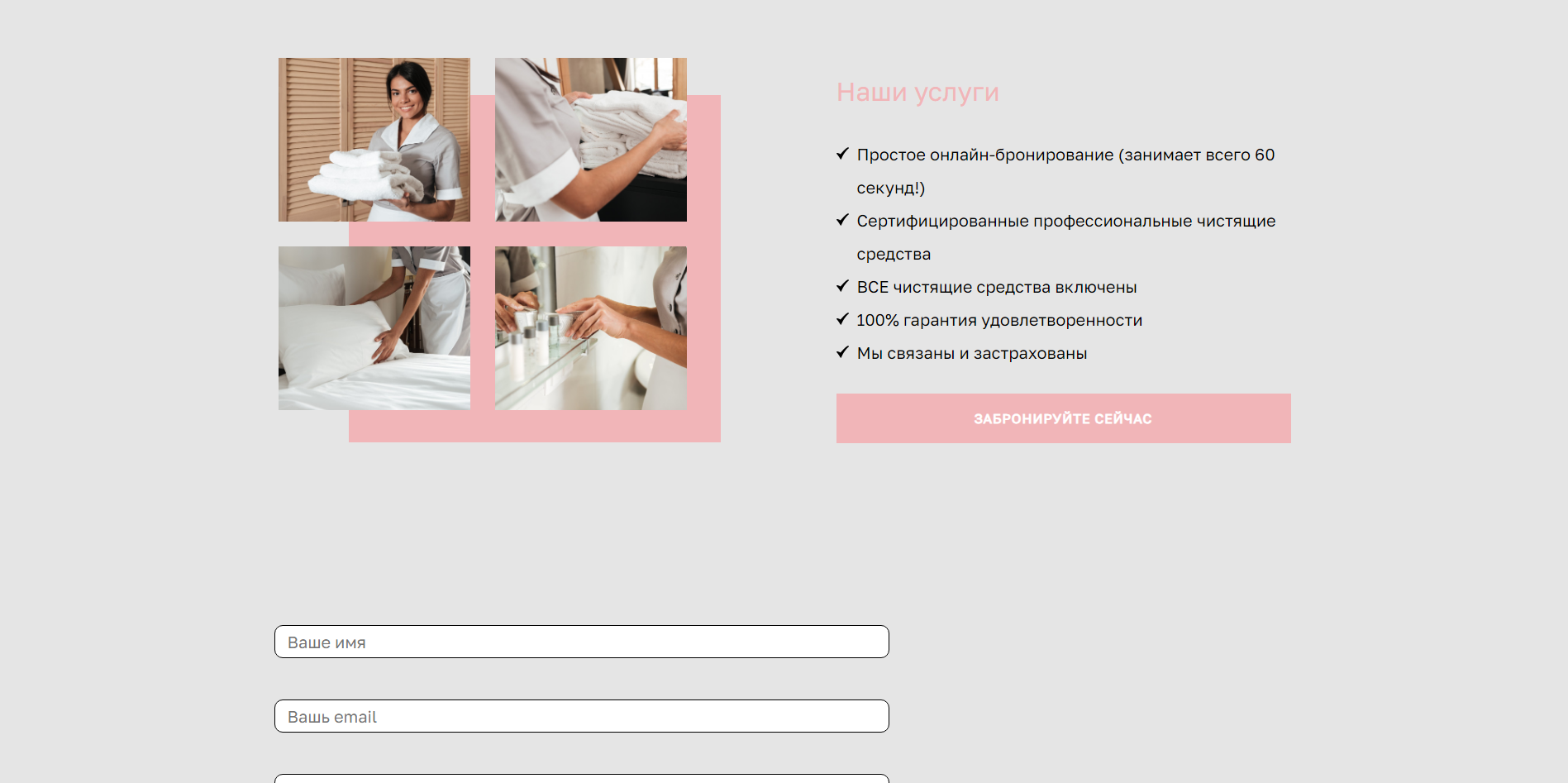 Наши услуги

✓ Простое онлайн-бронирование (занимает всего 60 секунд!)
✓ Сертифицированные профессиональные чистящие средства
✓ ВСЕ чистящие средства включены
✓ 100% гарантия удовлетворенности
✓ Мы связаны и застрахованы

ЗАБРОНИРУЙТЕ СЕЙЧАС

Ваше имя

Вашь email