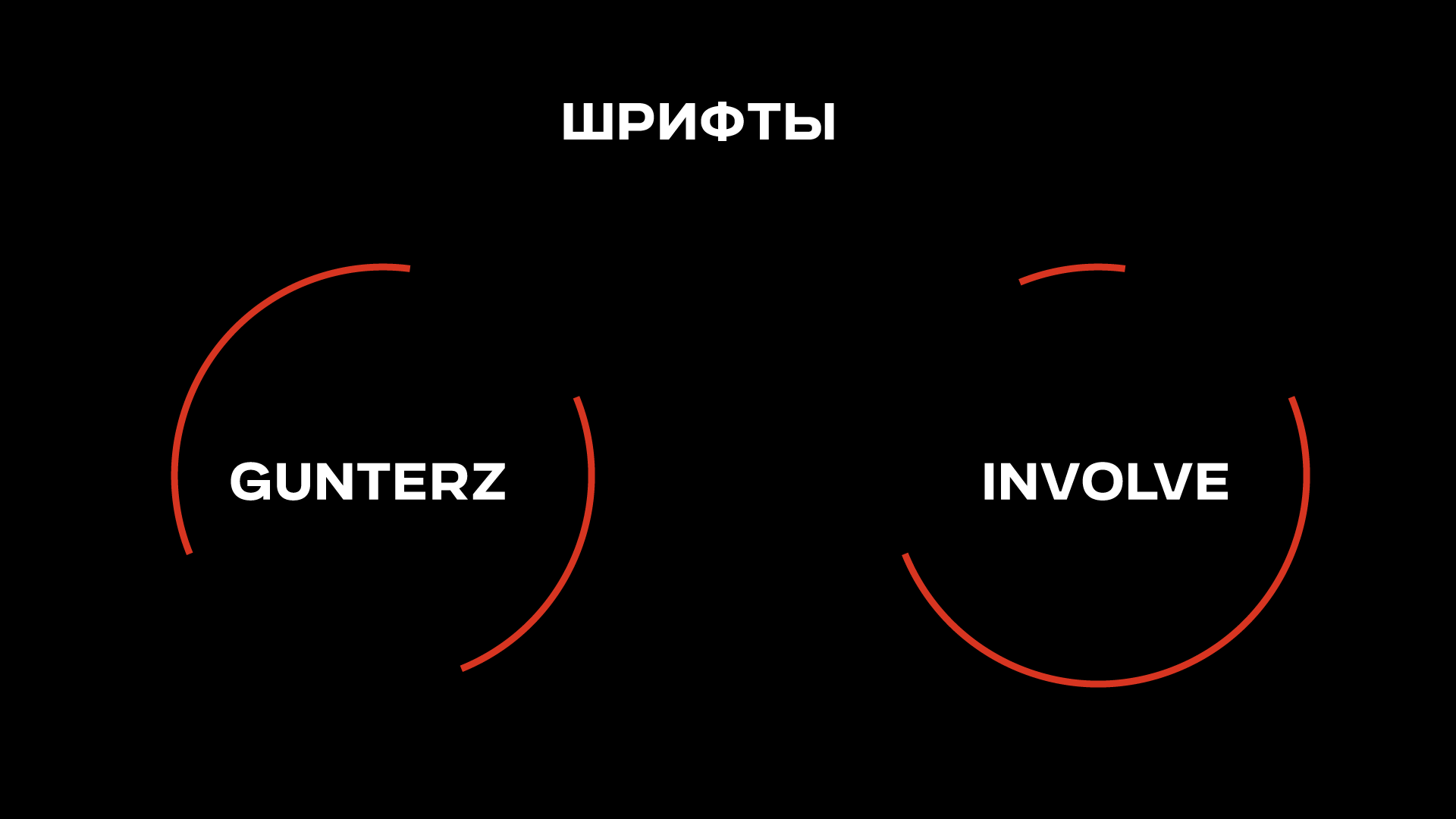 ШРИФТЫ

GUNTERZ

INVOLVE