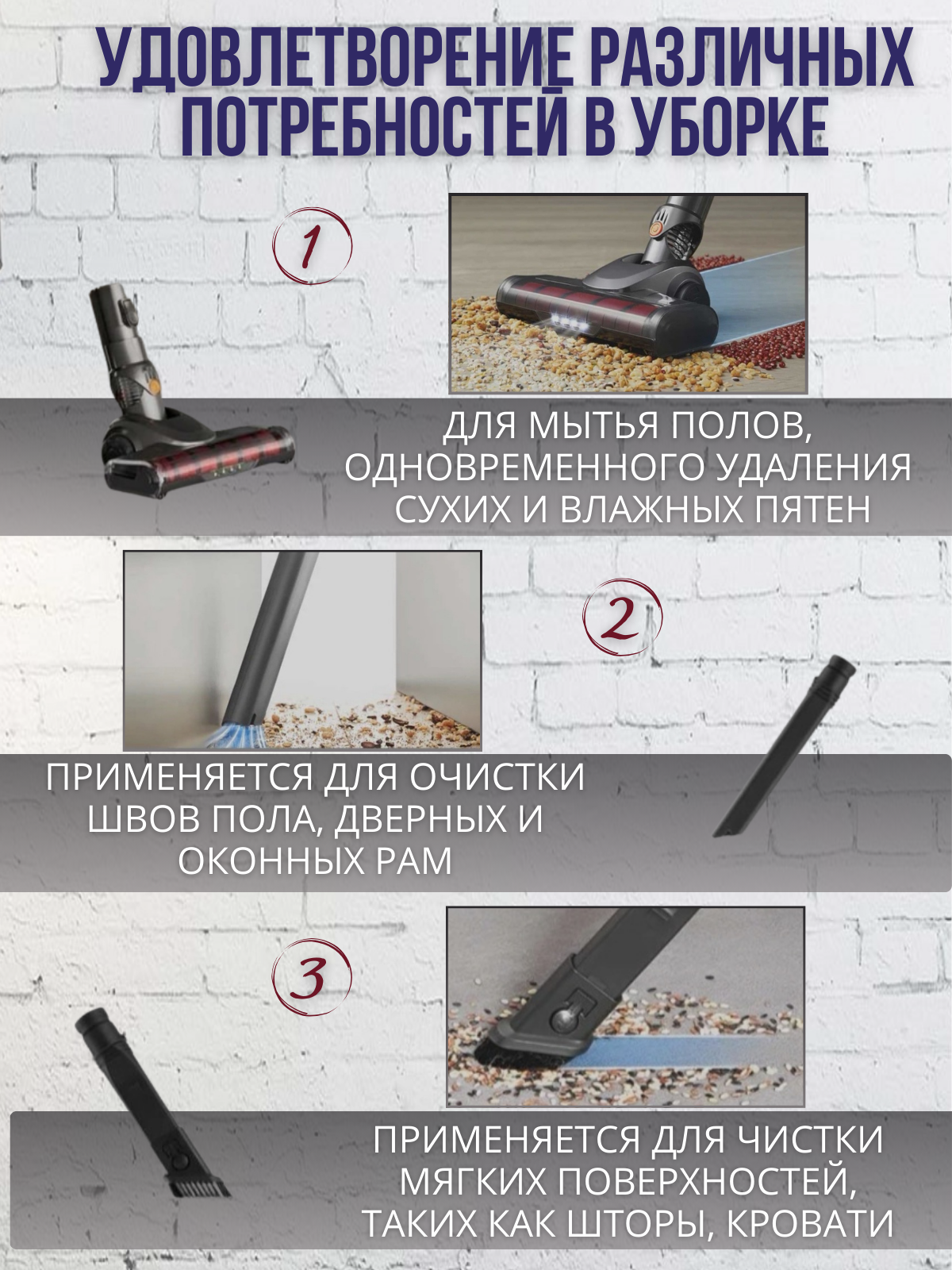 УДОВЛЕТВОРЕНИЕ РАЗЛИЧНЫХ ПОТРЕБНОСТЕЙ В УБОРКЕ

1

ДЛЯ МЫТЬЯ ПОЛОВ, ОДНОВРЕМЕННОГО УДАЛЕНИЯ СУХИХ И ВЛАЖНЫХ ПЯТЕН

2

ПРИМЕНЯЕТСЯ ДЛЯ ОЧИСТКИ ШВОВ ПОЛА, ДВЕРНЫХ И ОКОННЫХ РАМ

3

ПРИМЕНЯЕТСЯ ДЛЯ ЧИСТКИ МЯГКИХ ПОВЕРХНОСТЕЙ, ТАКИХ КАК ШТОРЫ, КРОВАТИ