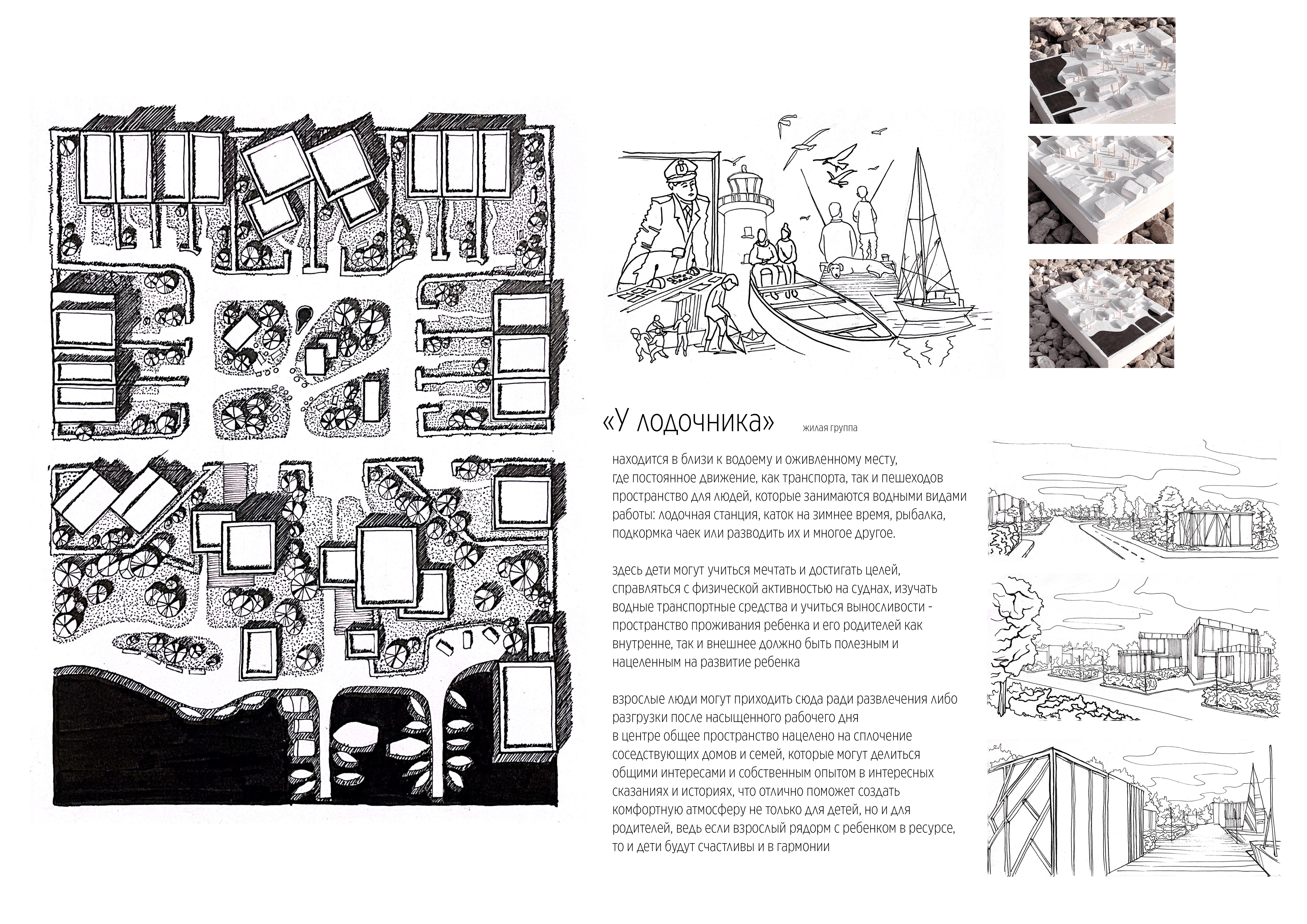 «У лодочника» жилая группа

находится в близи к водоему и оживленному месту, где постоянное движение, как транспорта, так и пешеходов пространство для людей, которые занимаются водными видами работы: лодочная станция, каток на зимнее время, рыбалка, подкормка чаек или разводить их и многое другое.

здесь дети могут учиться мечтать и достигать целей, справляться с физической активностью на суднах, изучать водные транспортные средства и учиться выносливости - пространство проживания ребенка и его родителей как внутренне, так и внешнее должно быть полезным и нацеленным на развитие ребенка

взрослые люди могут приходить сюда ради развлечения либо разгрузки после насыщенного рабочего дня в центре общее пространство нацелено на сплочение соседствующих домов и семей, которые могут делиться общими интересами и собственным опытом в интересных сказаниях и историях, что отлично поможет создать комфортную атмосферу не только для детей, но и для родителей, ведь если взрослый рядорм с ребенком в ресурсе, то и дети будут счастливы и в гармонии