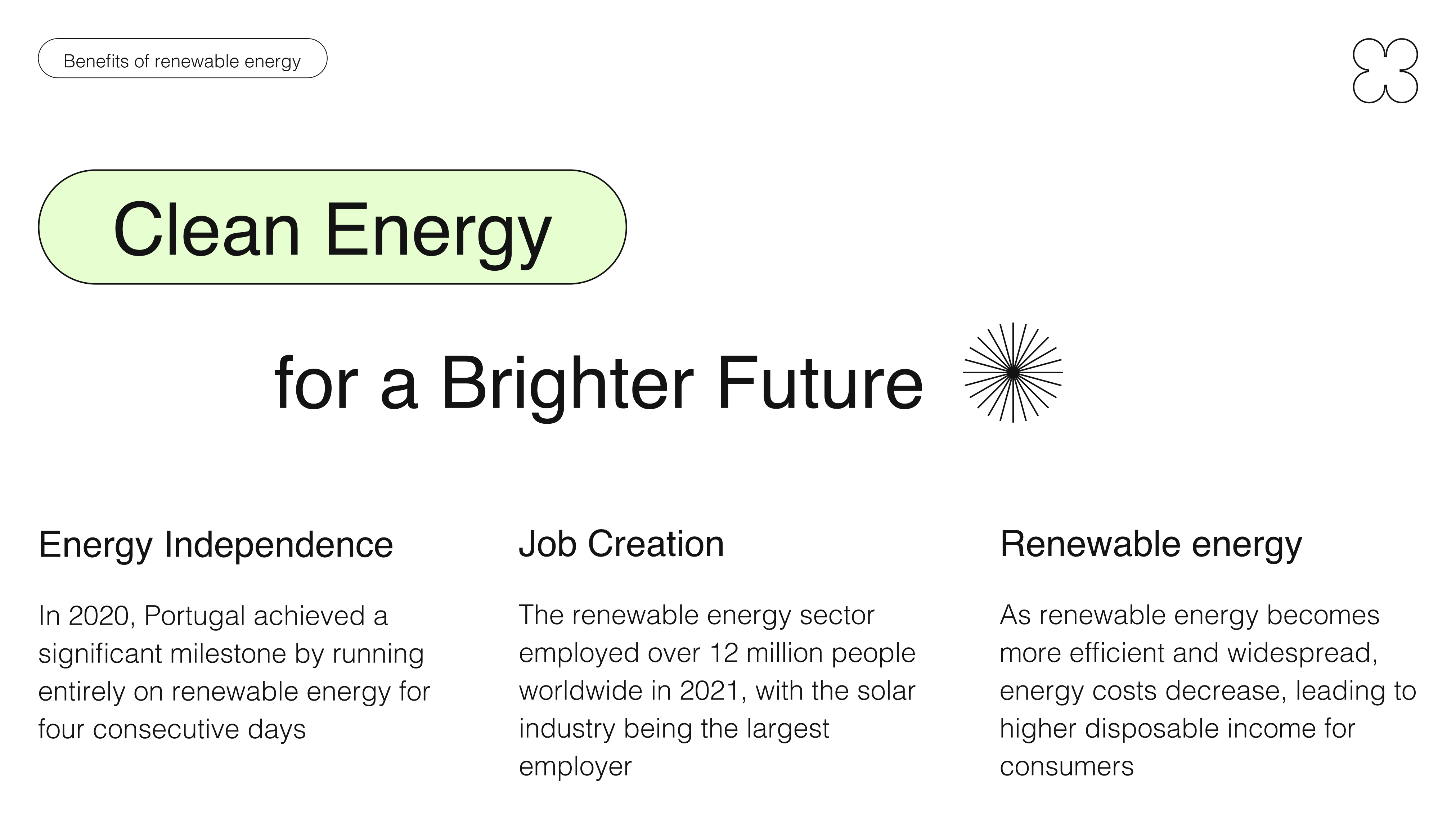 Benefits of renewable energy

Clean Energy

for a Brighter Future

Energy Independence

In 2020, Portugal achieved a significant milestone by running entirely on renewable energy for four consecutive days

Job Creation

The renewable energy sector employed over 12 million people worldwide in 2021, with the solar industry being the largest employer

Renewable energy

As renewable energy becomes more efficient and widespread, energy costs decrease, leading to higher disposable income for consumers