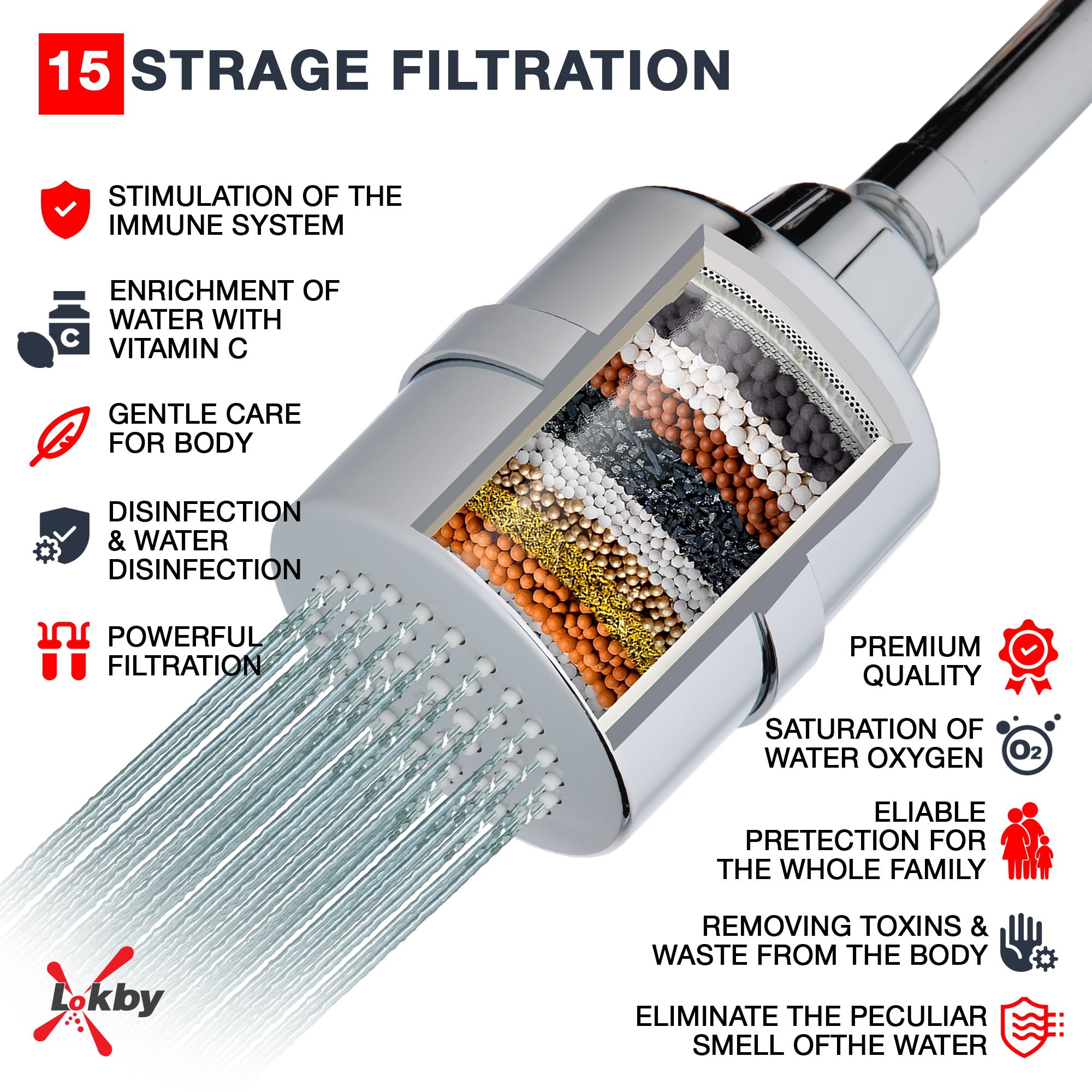 15 STRAGE FILTRATION

STIMULATION OF THE IMMUNE SYSTEM

C

ENRICHMENT OF WATER WITH VITAMIN C

GENTLE CARE FOR BODY

DISINFECTION & WATER DISINFECTION

POWERFUL FILTRATION

PREMIUM QUALITY

SATURATION OF WATER OXYGEN

$O_2$

ELIABLE PRETECTION FOR THE WHOLE FAMILY

REMOVING TOXINS & WASTE FROM THE BODY

ELIMINATE THE PECULIAR SMELL OFTHE WATER

Lokby