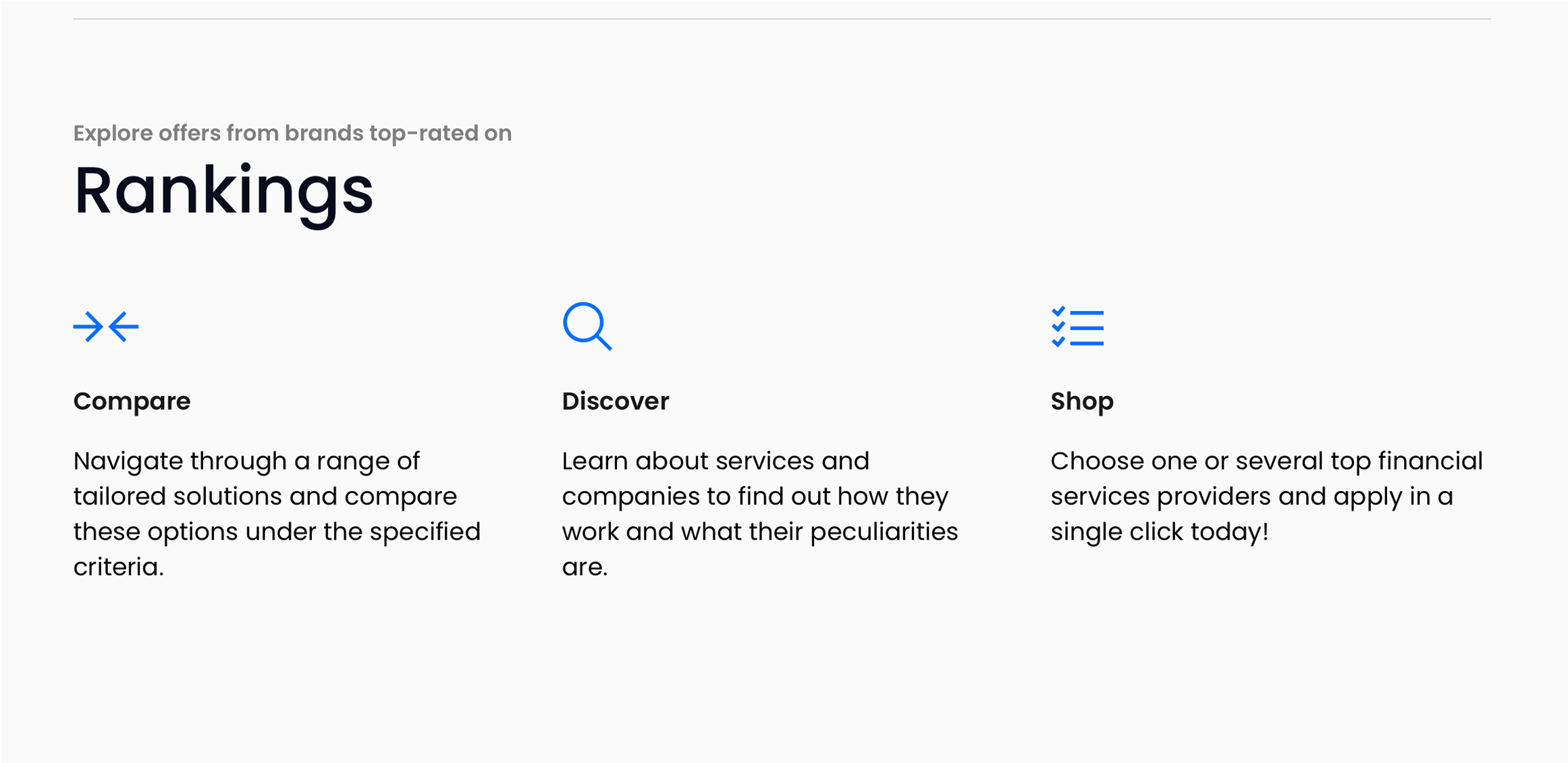 Explore offers from brands top-rated on

Rankings

Compare

Navigate through a range of tailored solutions and compare these options under the specified criteria.

Discover

Learn about services and companies to find out how they work and what their peculiarities are.

Shop

Choose one or several top financial services providers and apply in a single click today!