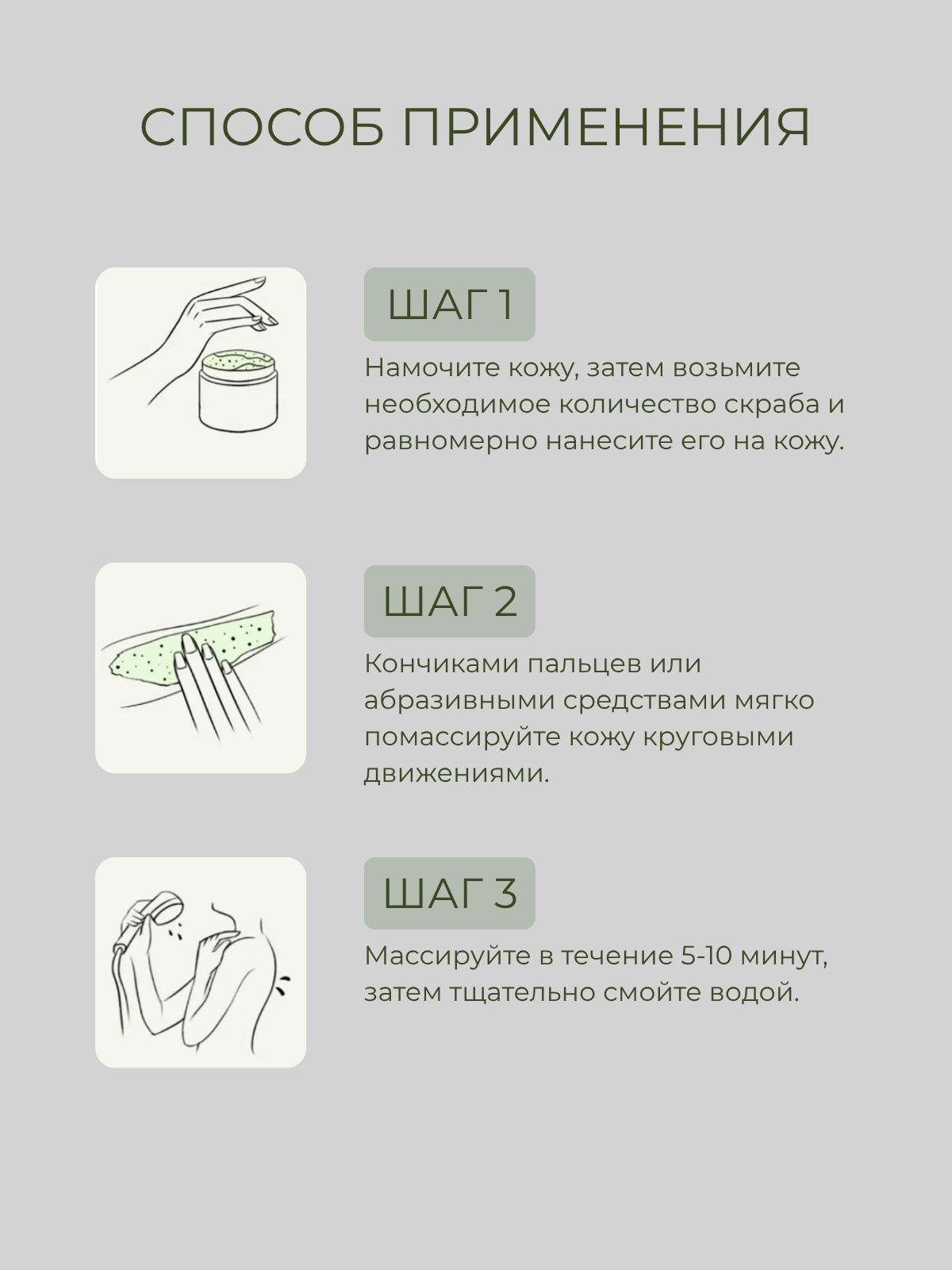 СПОСОБ ПРИМЕНЕНИЯ

ШАГ 1

Намочите кожу, затем возьмите необходимое количество скраба и равномерно нанесите его на кожу.

ШАГ 2

Кончиками пальцев или абразивными средствами мягко помассируйте кожу круговыми движениями.

ШАГ 3

Массируйте в течение 5-10 минут, затем тщательно смойте водой.