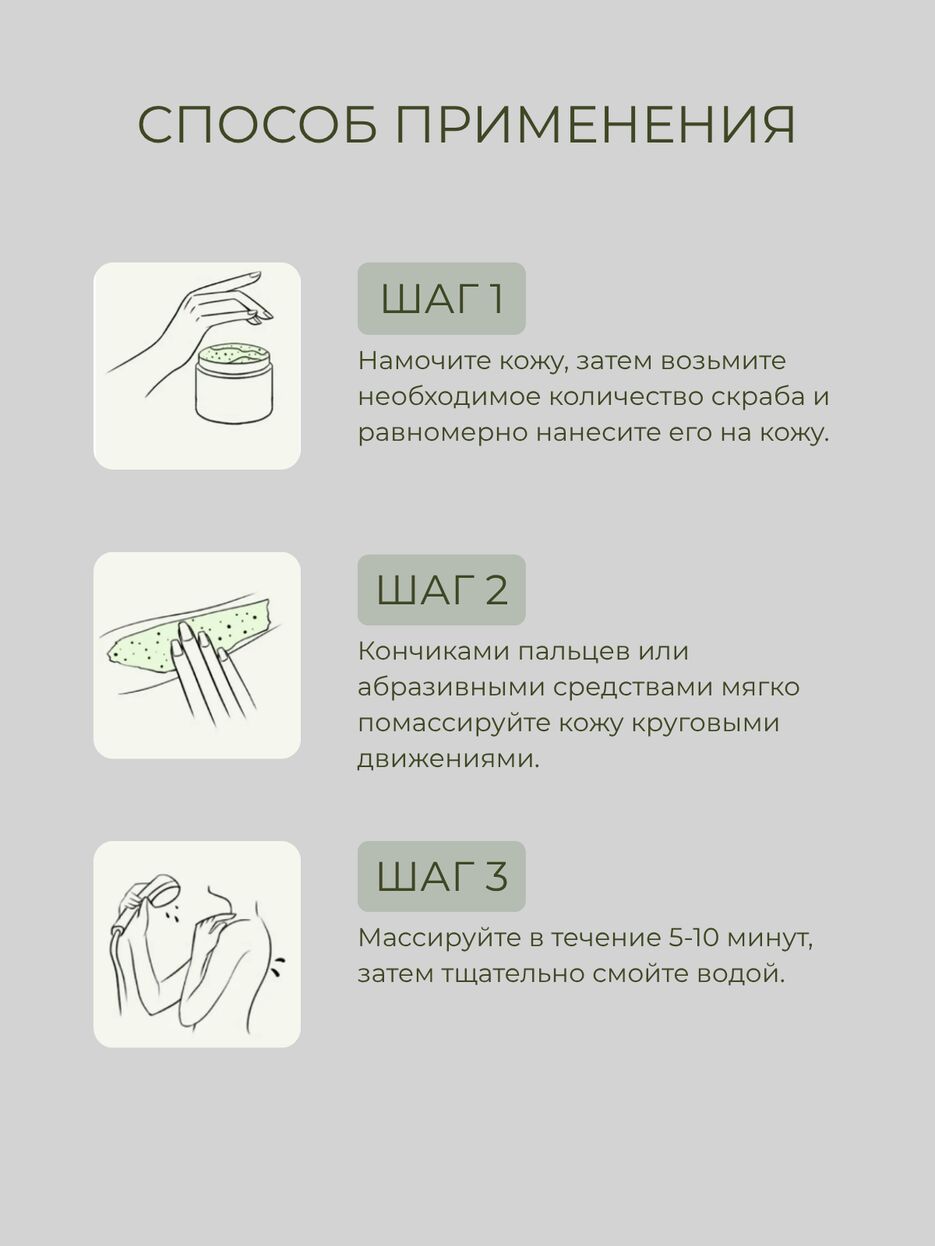 СПОСОБ ПРИМЕНЕНИЯ

ШАГ 1

Намочите кожу, затем возьмите необходимое количество скраба и равномерно нанесите его на кожу.

ШАГ 2

Кончиками пальцев или абразивными средствами мягко помассируйте кожу круговыми движениями.

ШАГ 3

Массируйте в течение 5-10 минут, затем тщательно смойте водой.